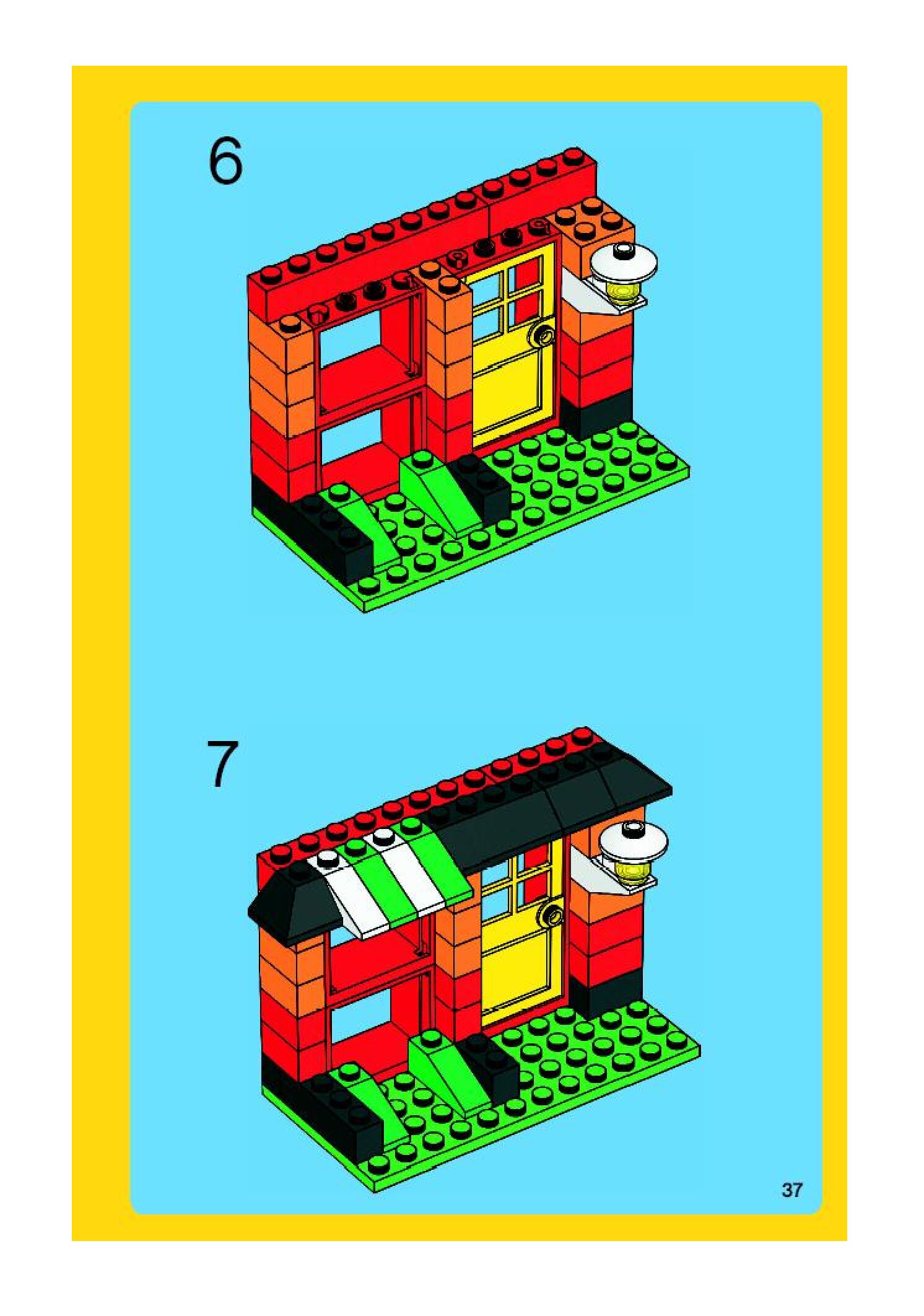 6

7

37