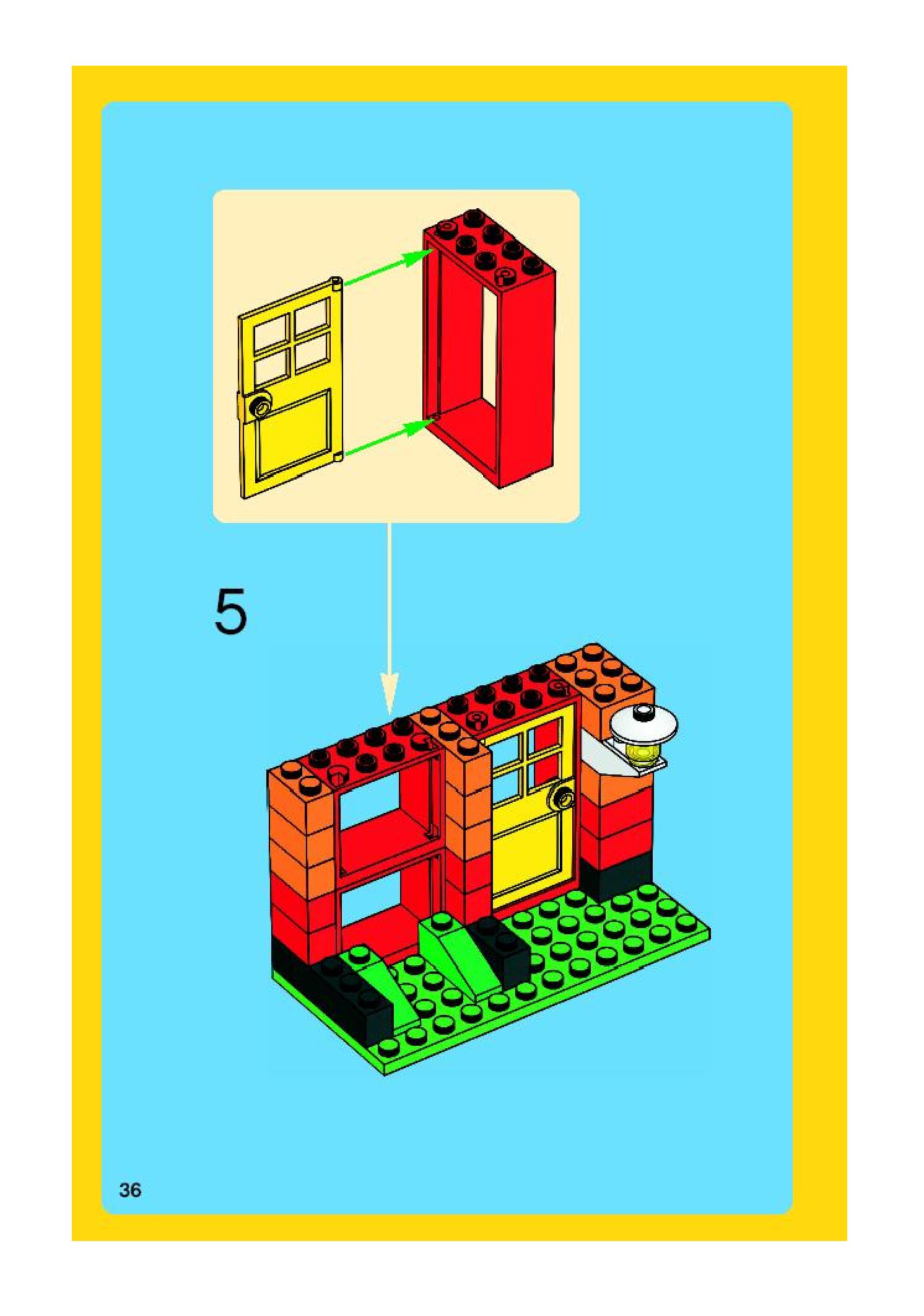 5

36