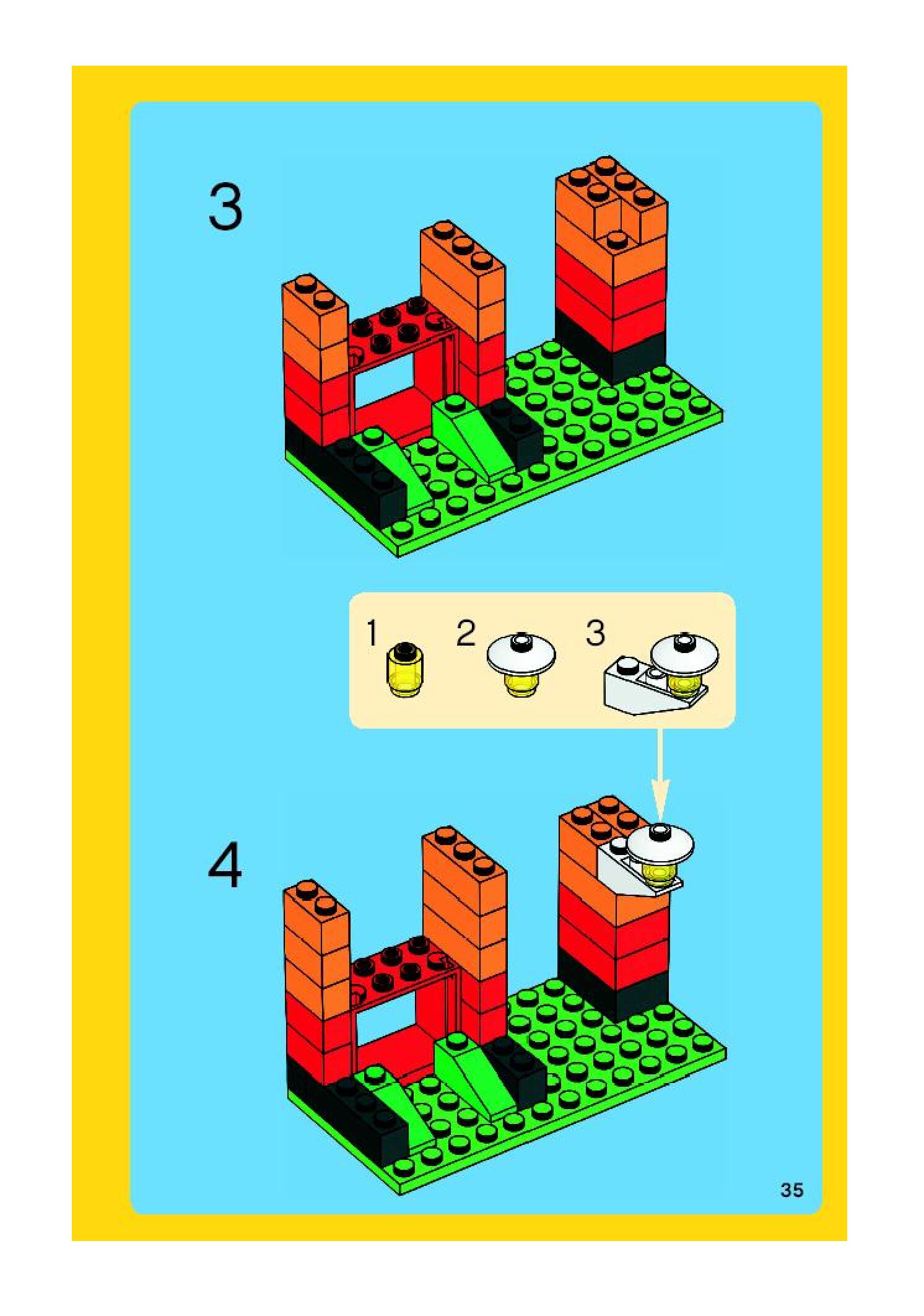 3

1 2 3

4

35