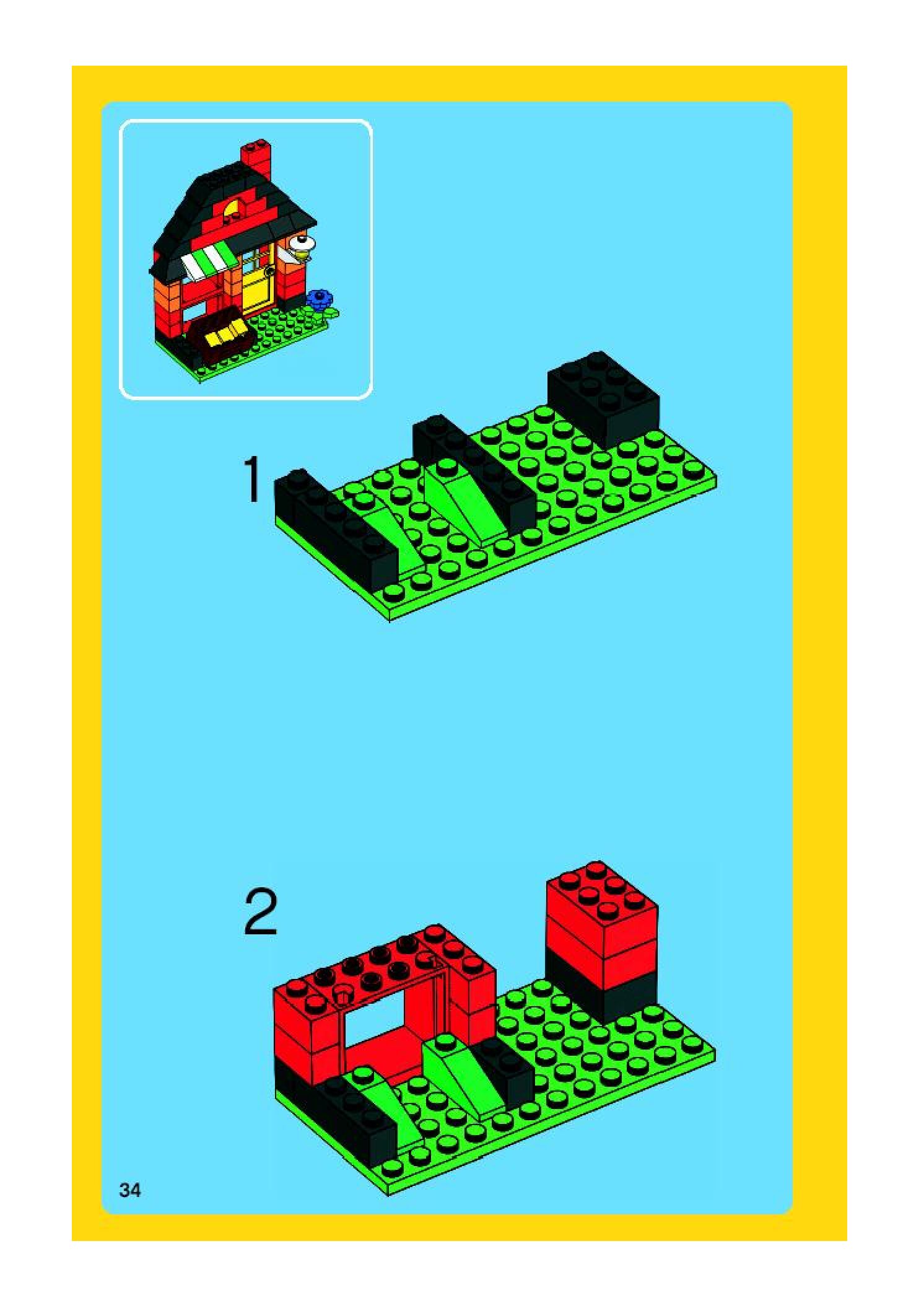 1

2

34