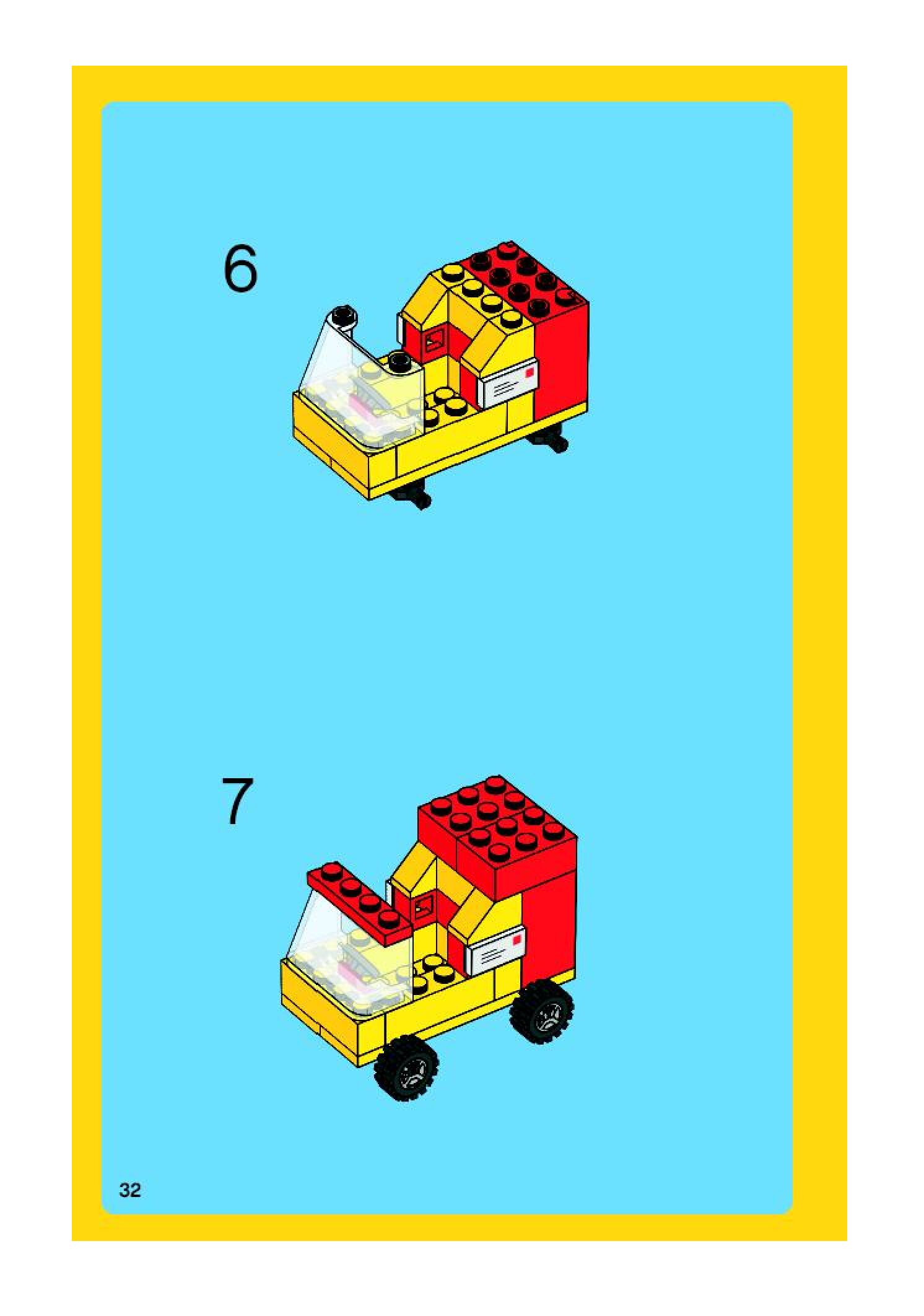 6

7

32