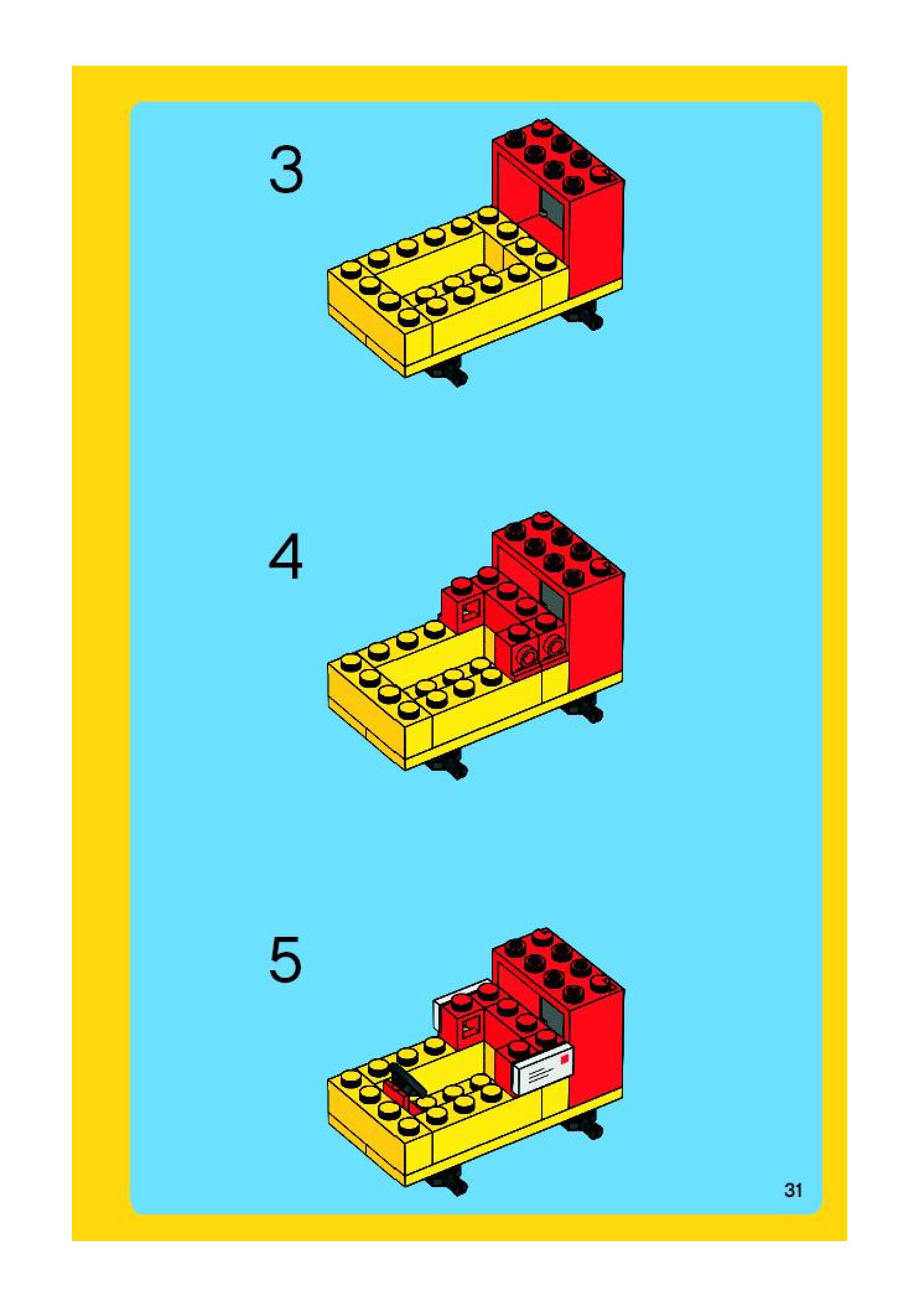 3

4

5

31