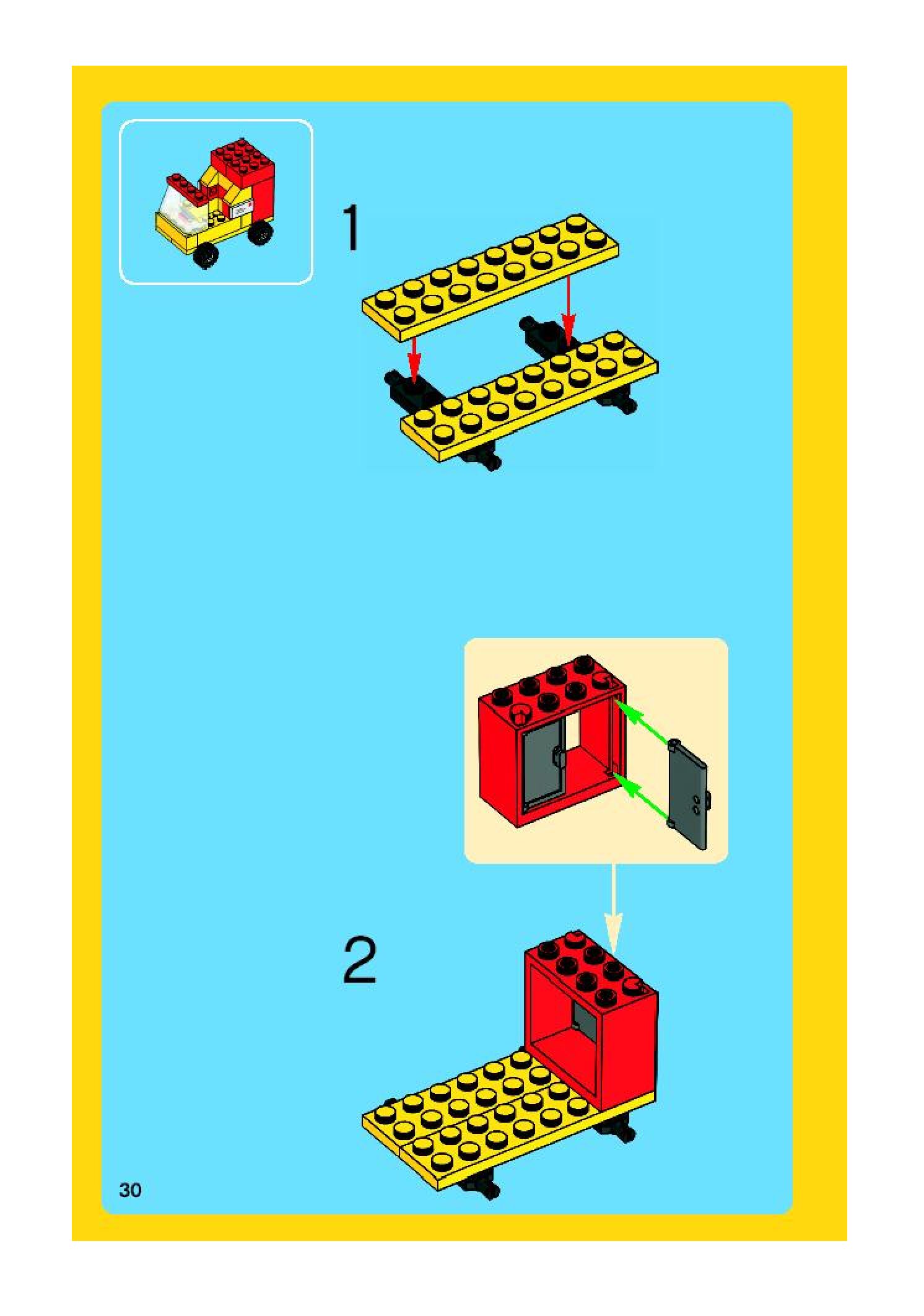 1

2

30