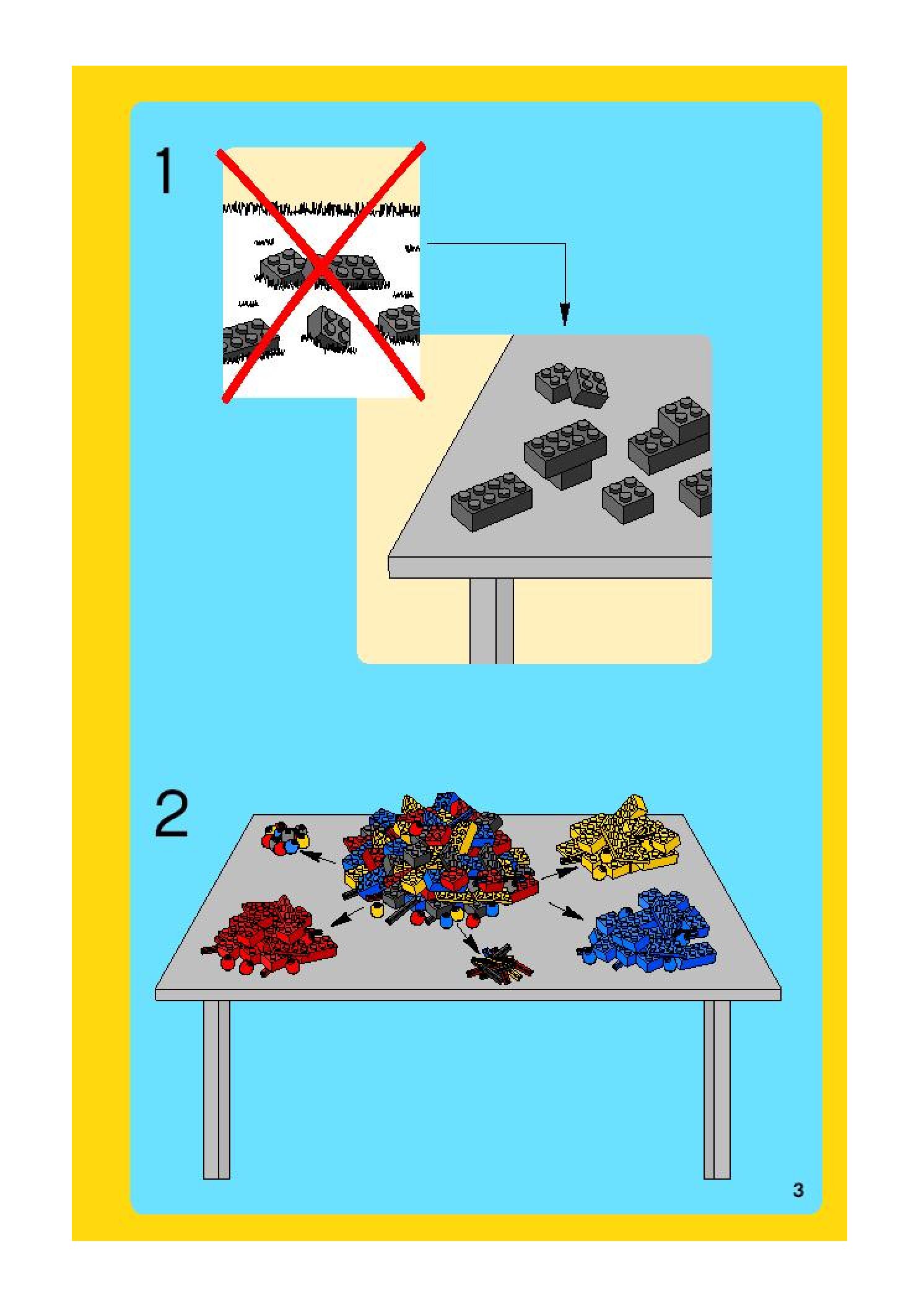 1

2

3