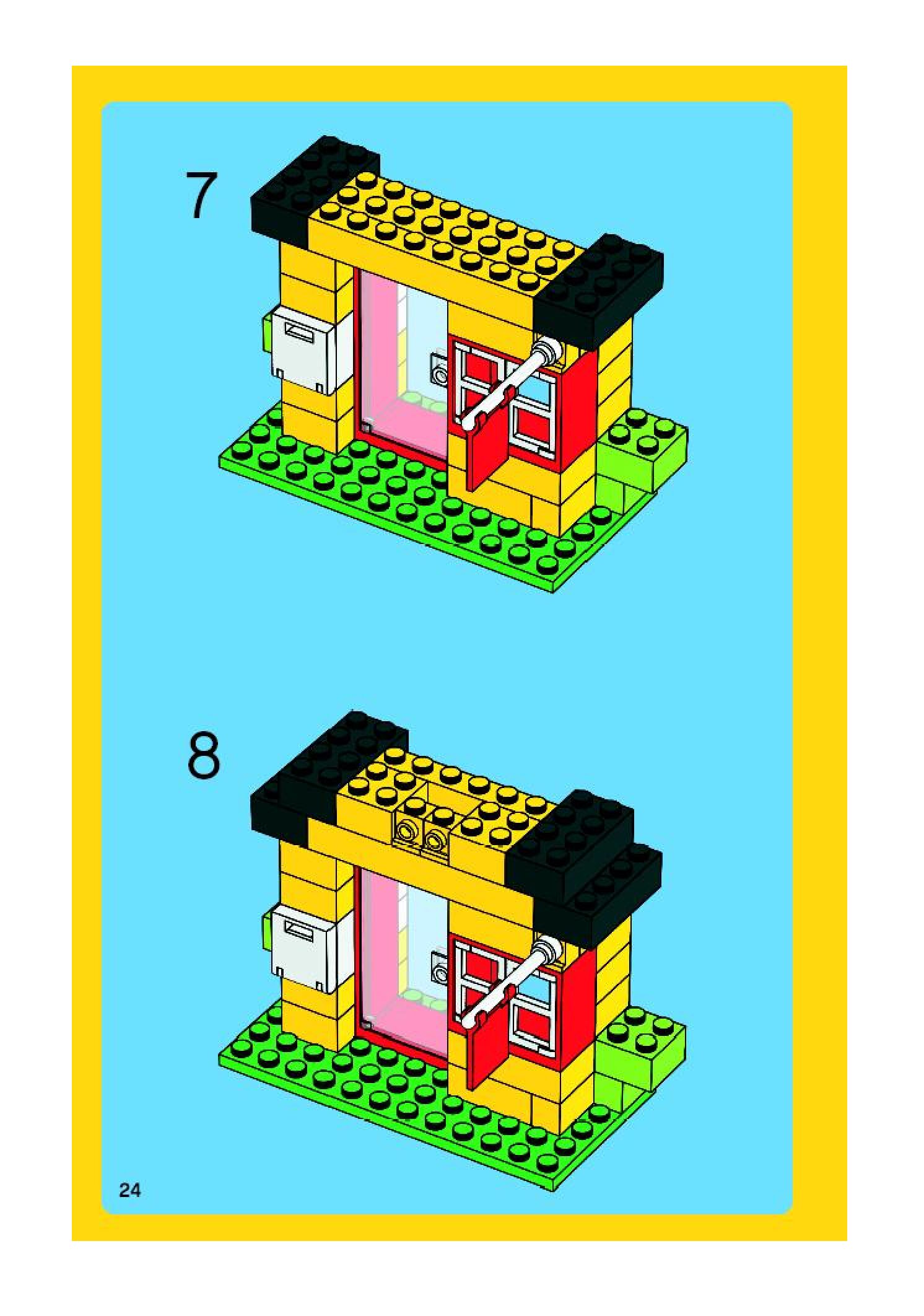 7

8

24