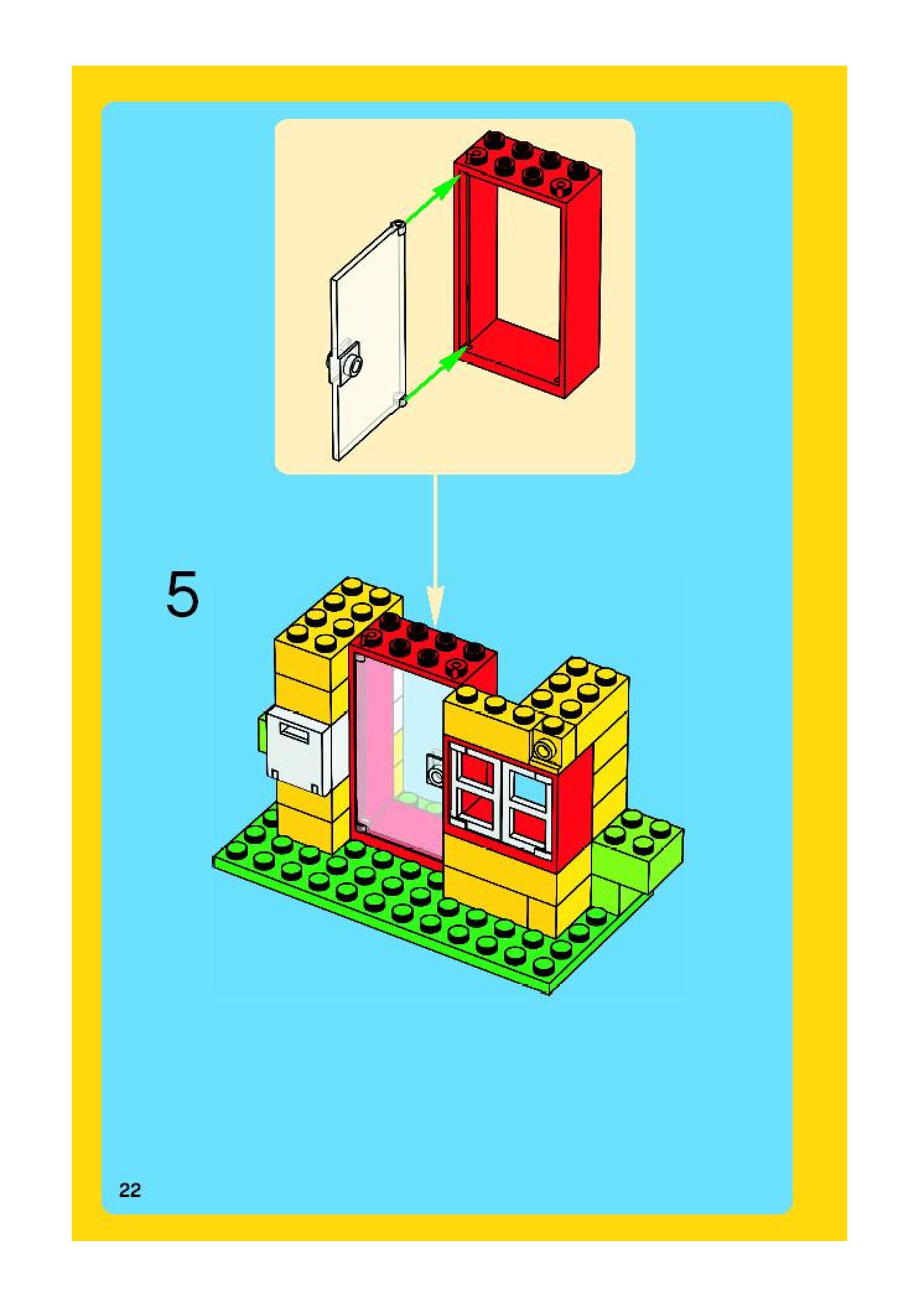 5

22