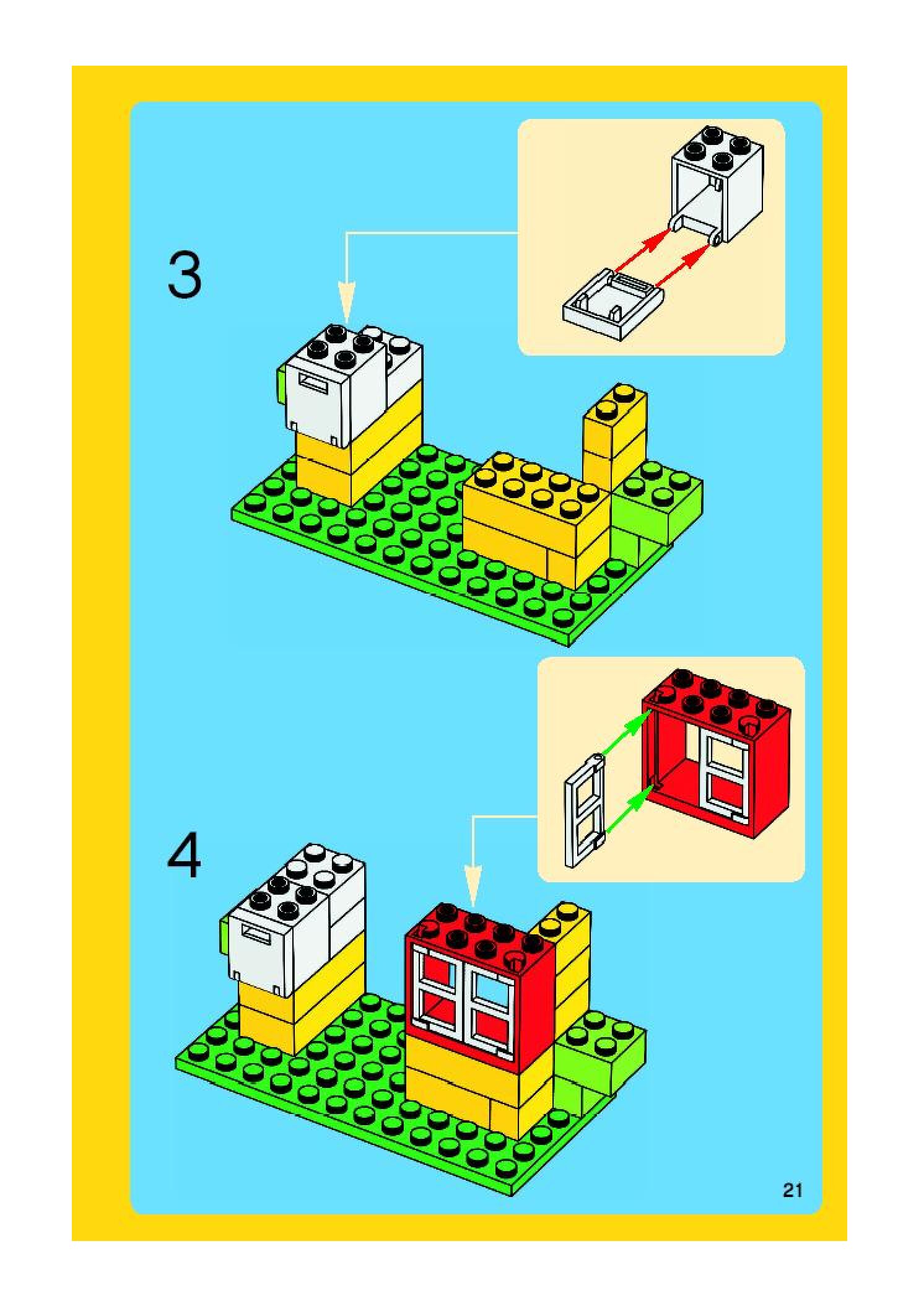 3

4

21