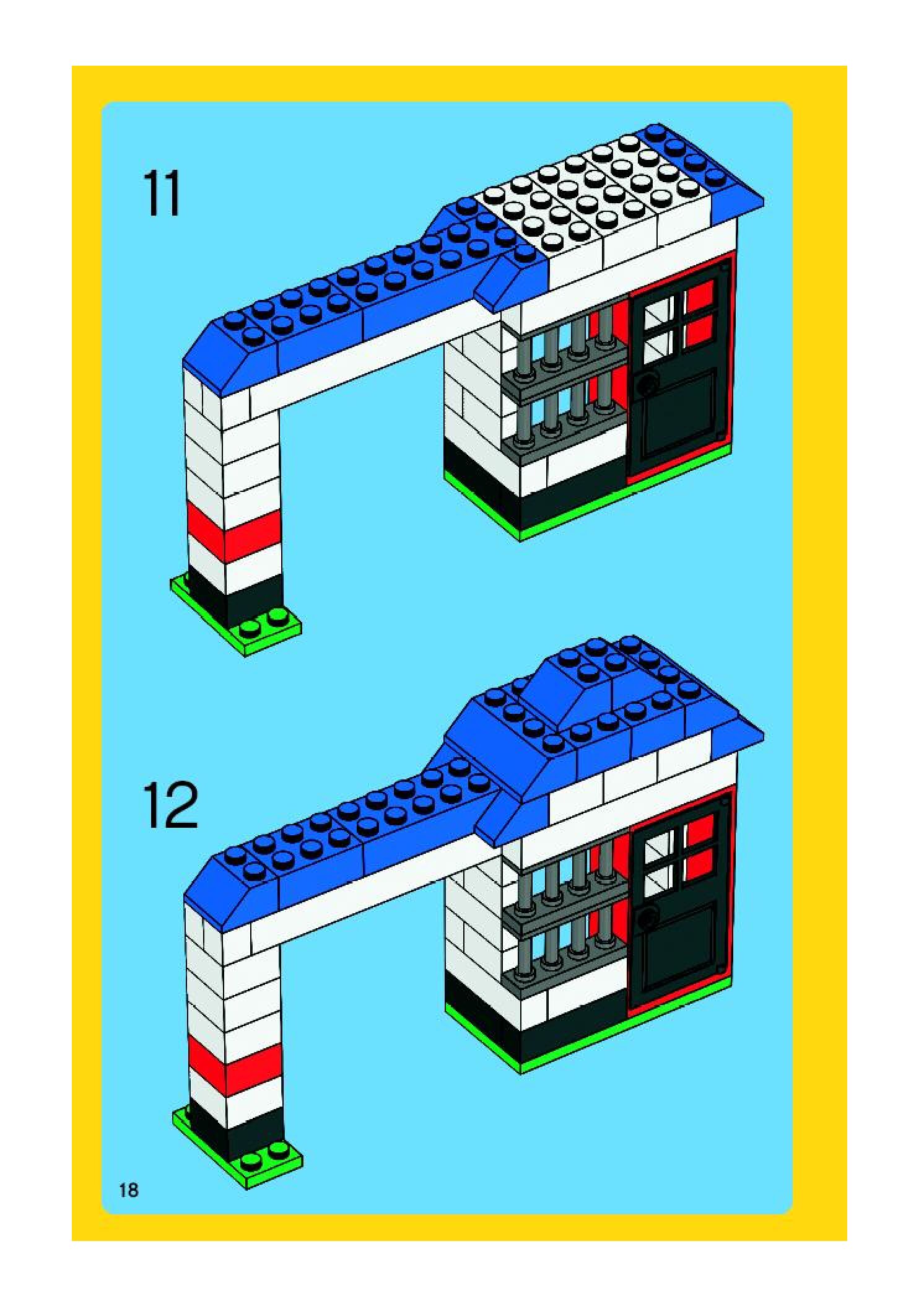 11

12

18