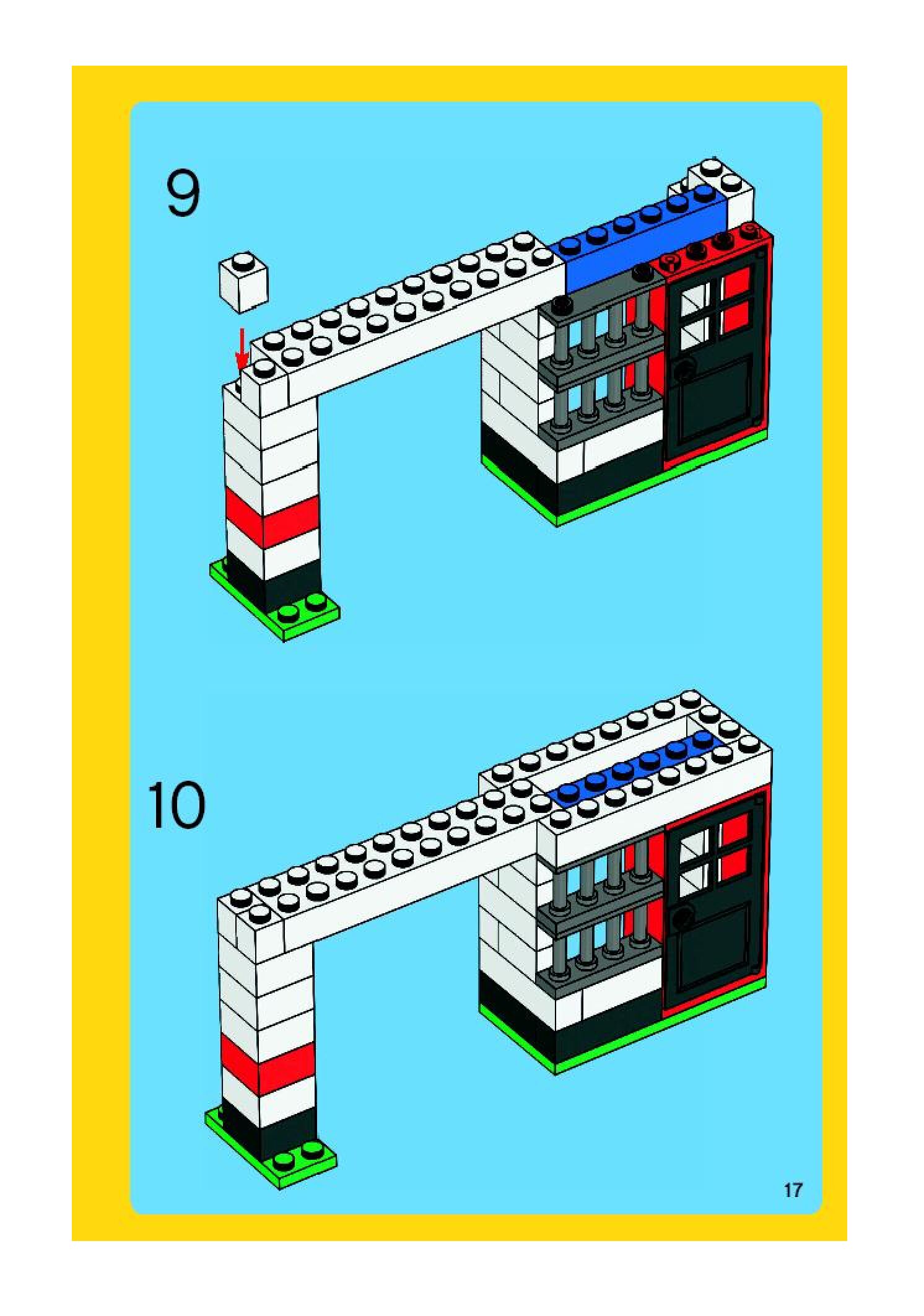 9

10

17