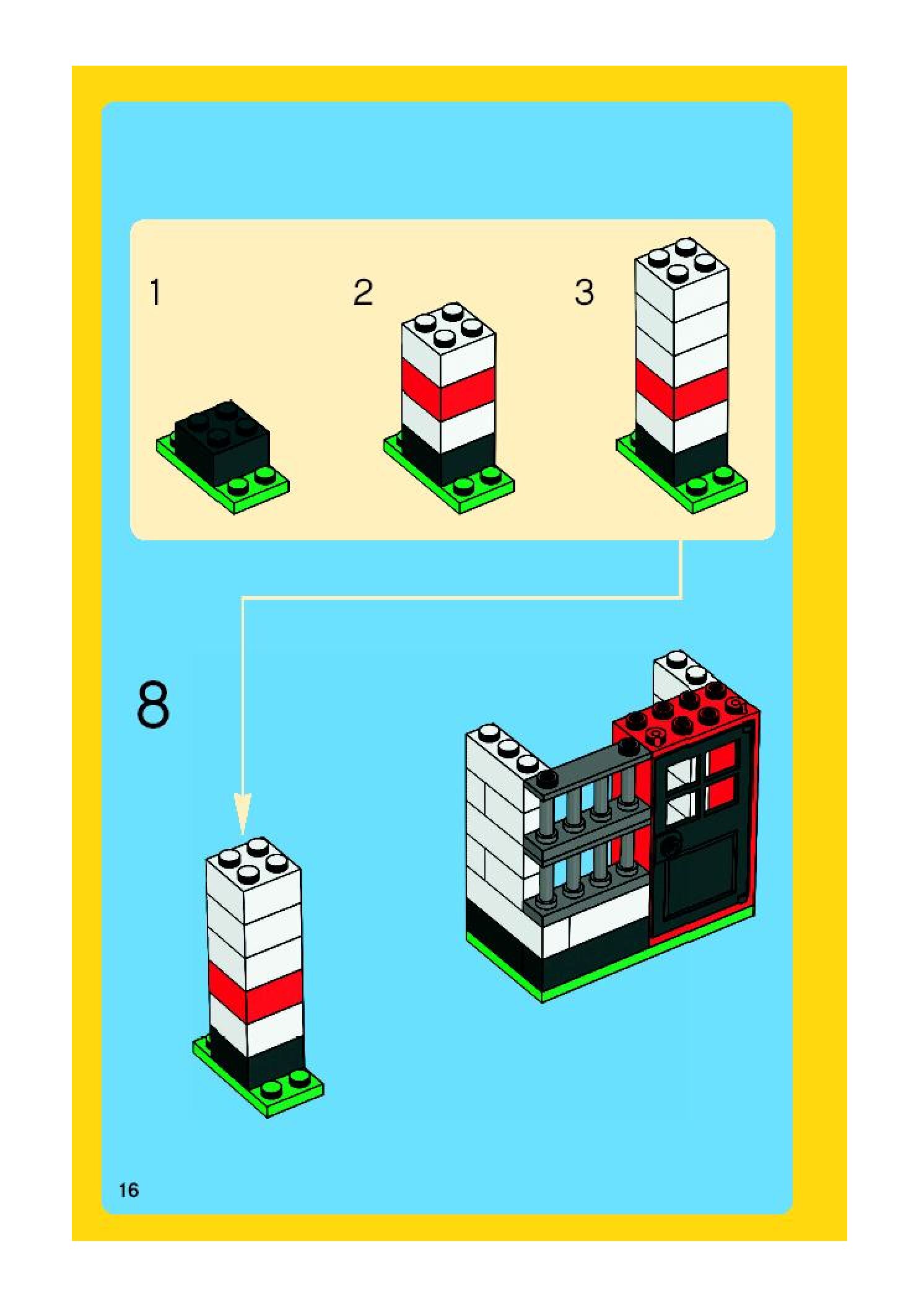 1

2

3

8

16