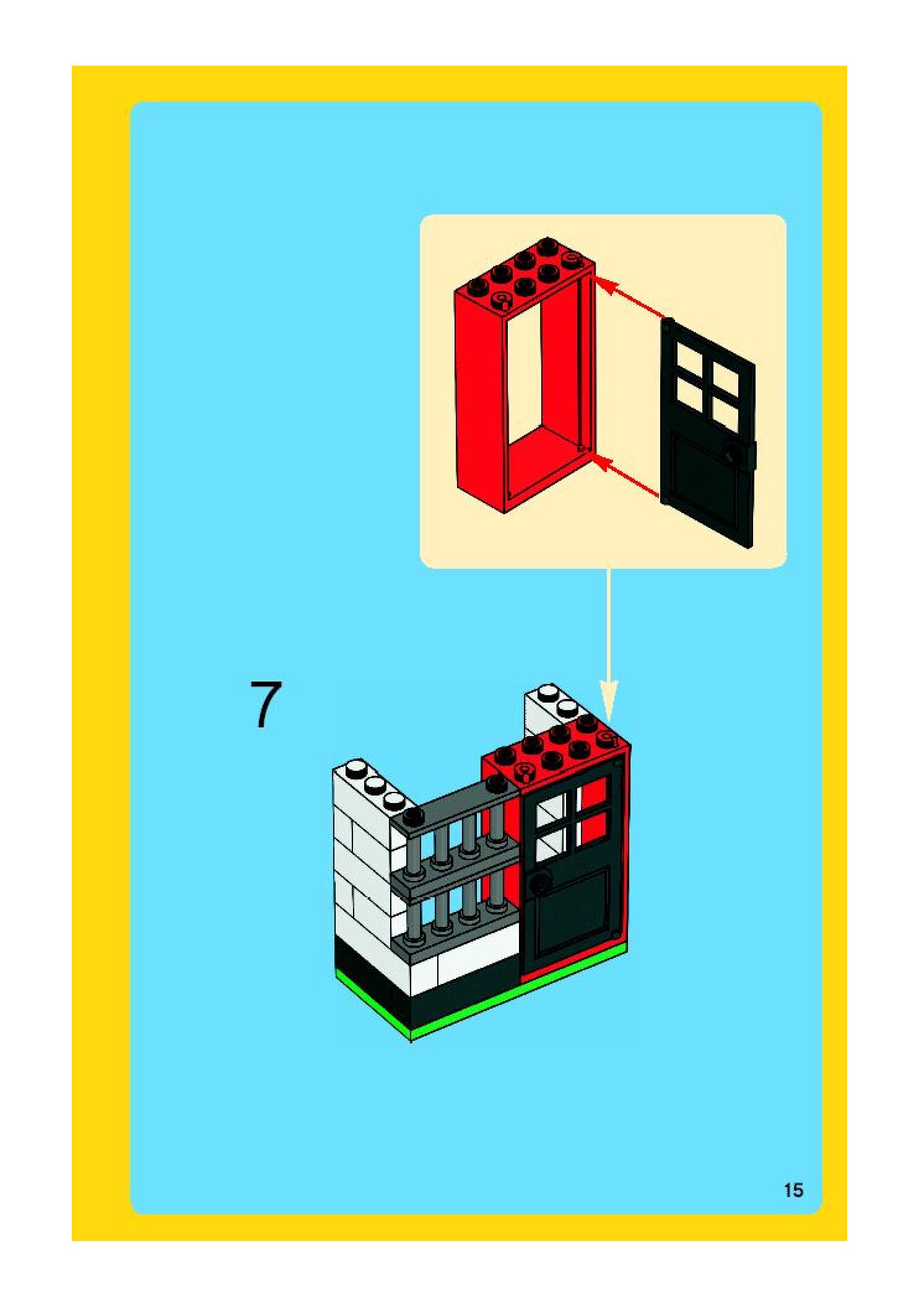 7

15