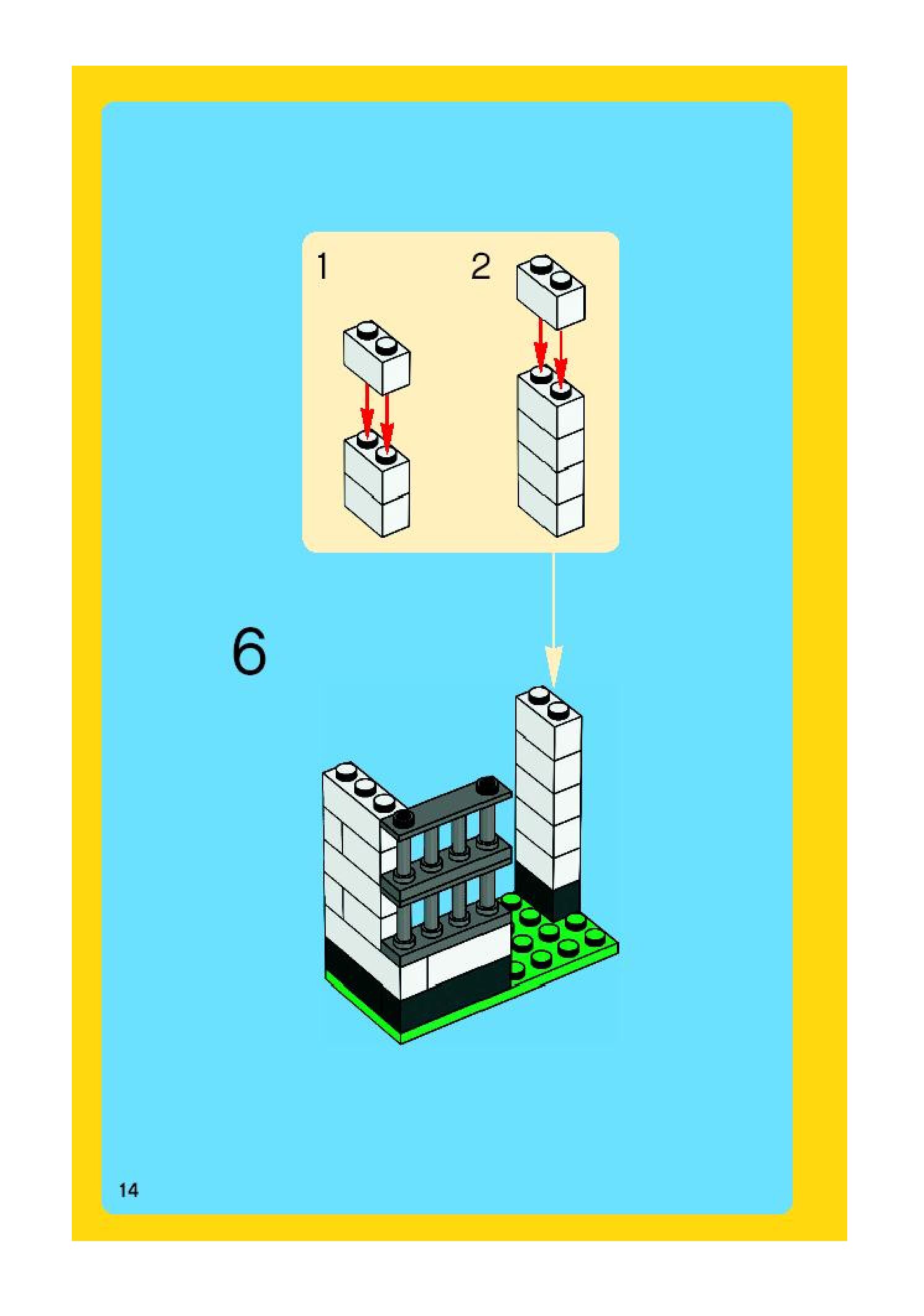 1

2

6

14