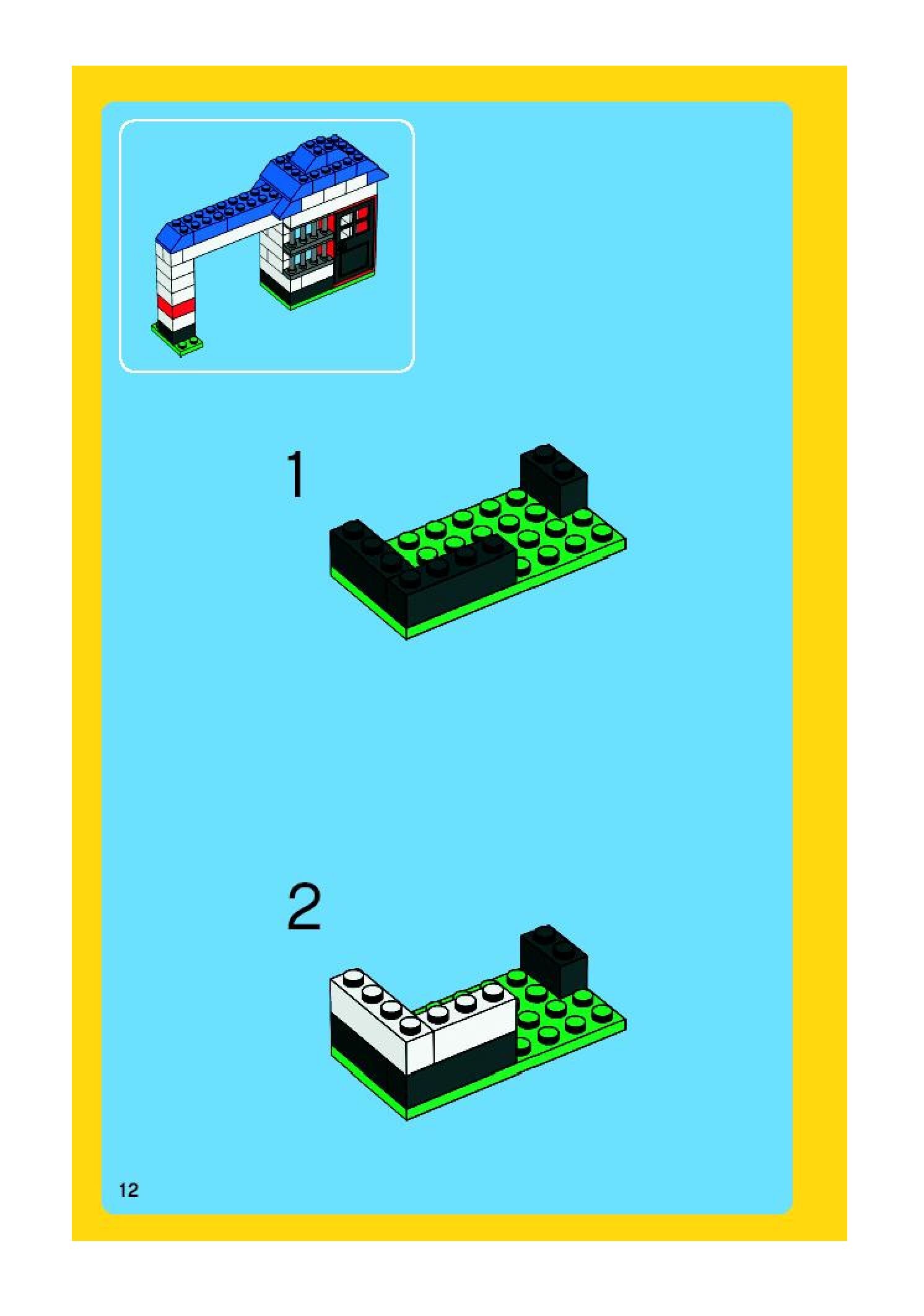 1

2

12