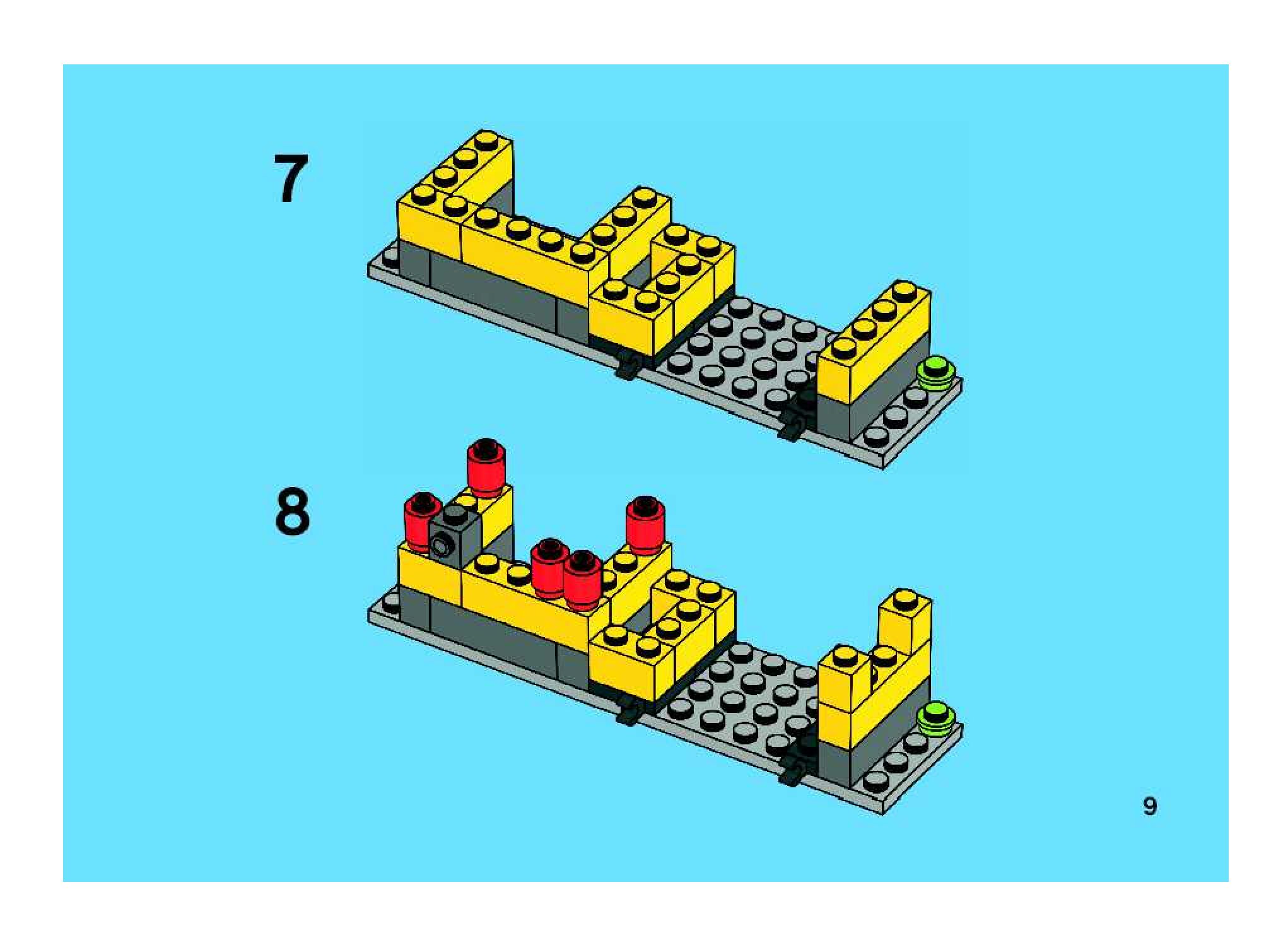 7

8

9