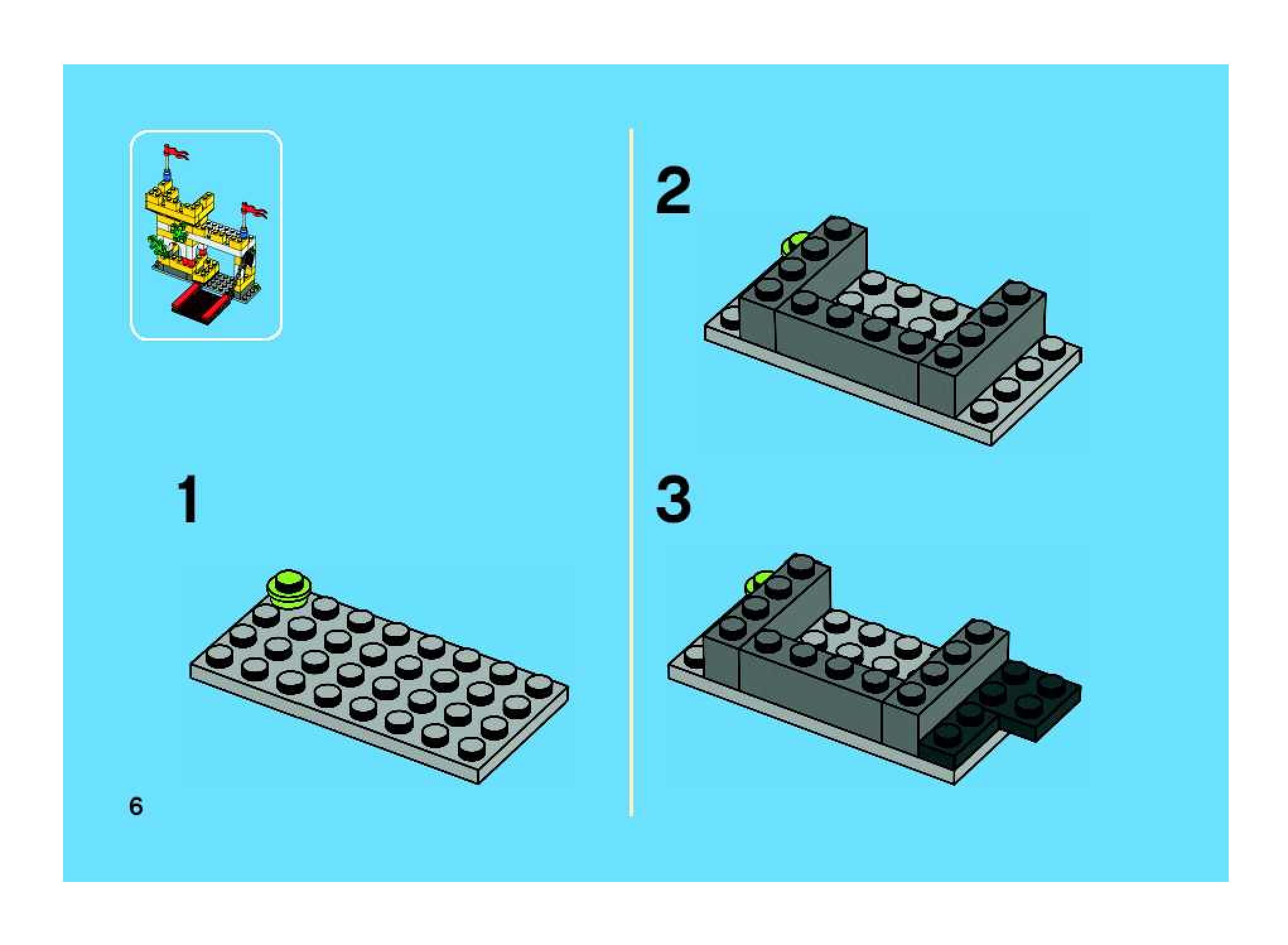 1

6

2

3