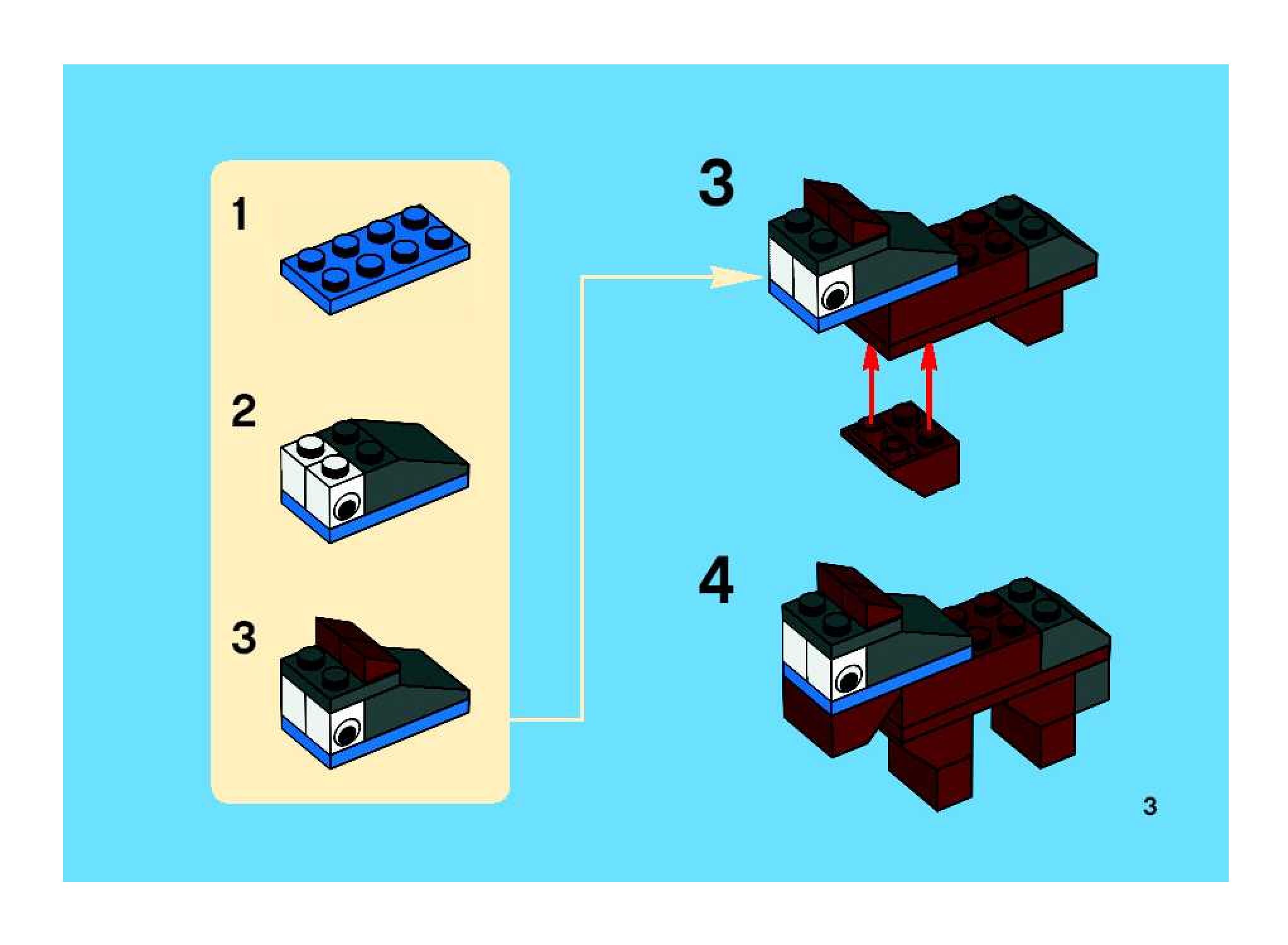 1

2

3

3

4

3