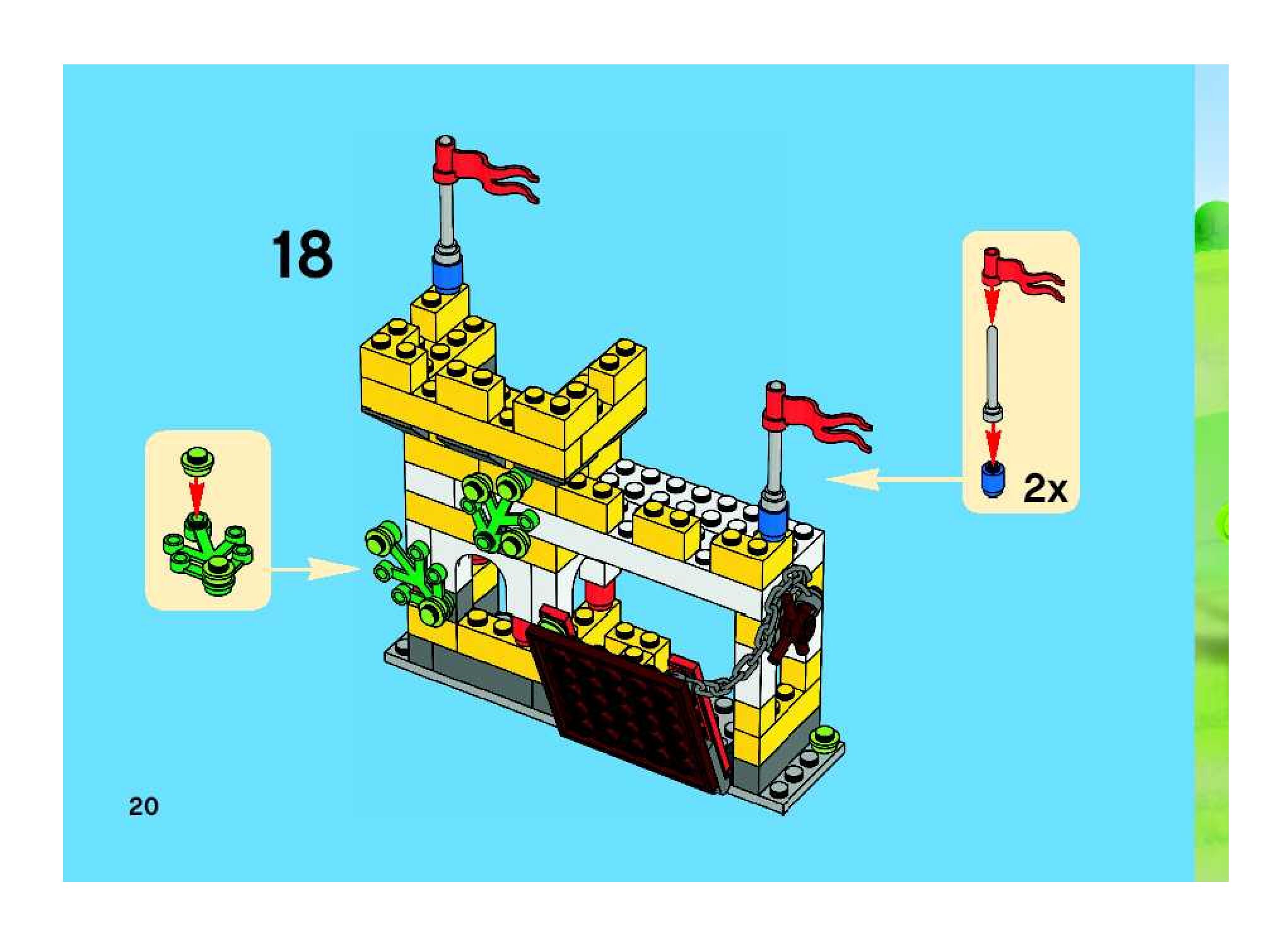 18

2x

20