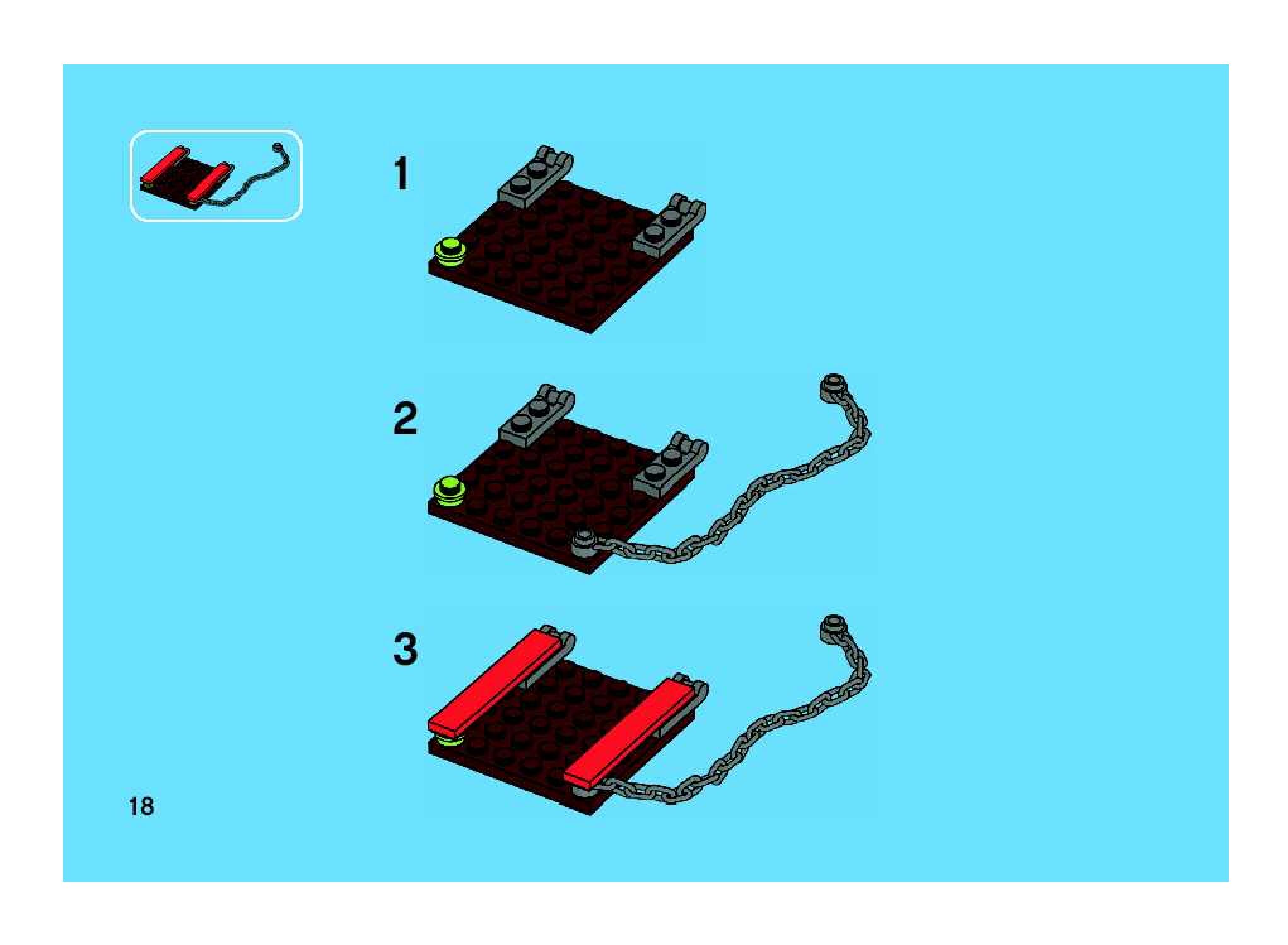 1

2

3

18