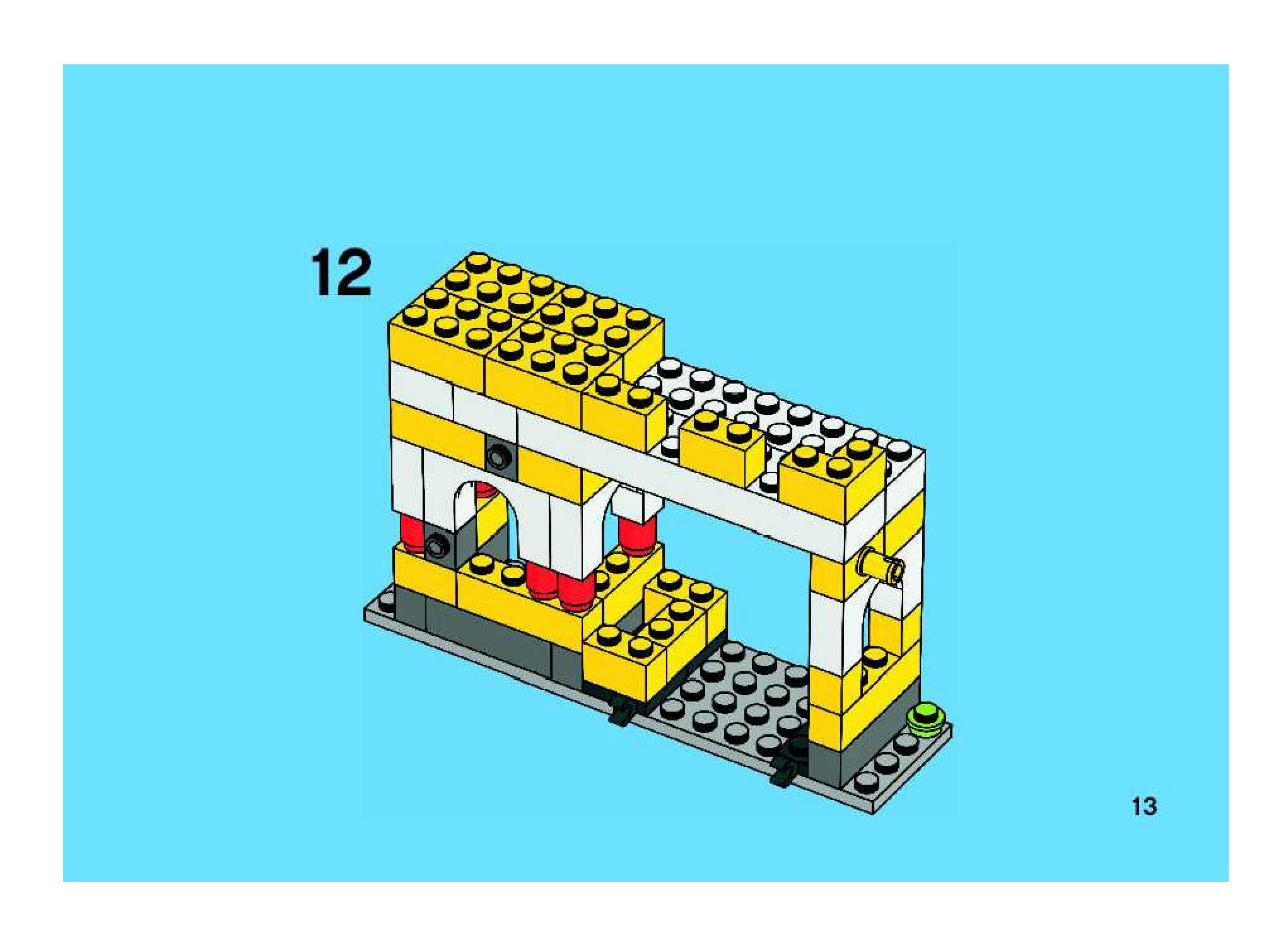 12

13