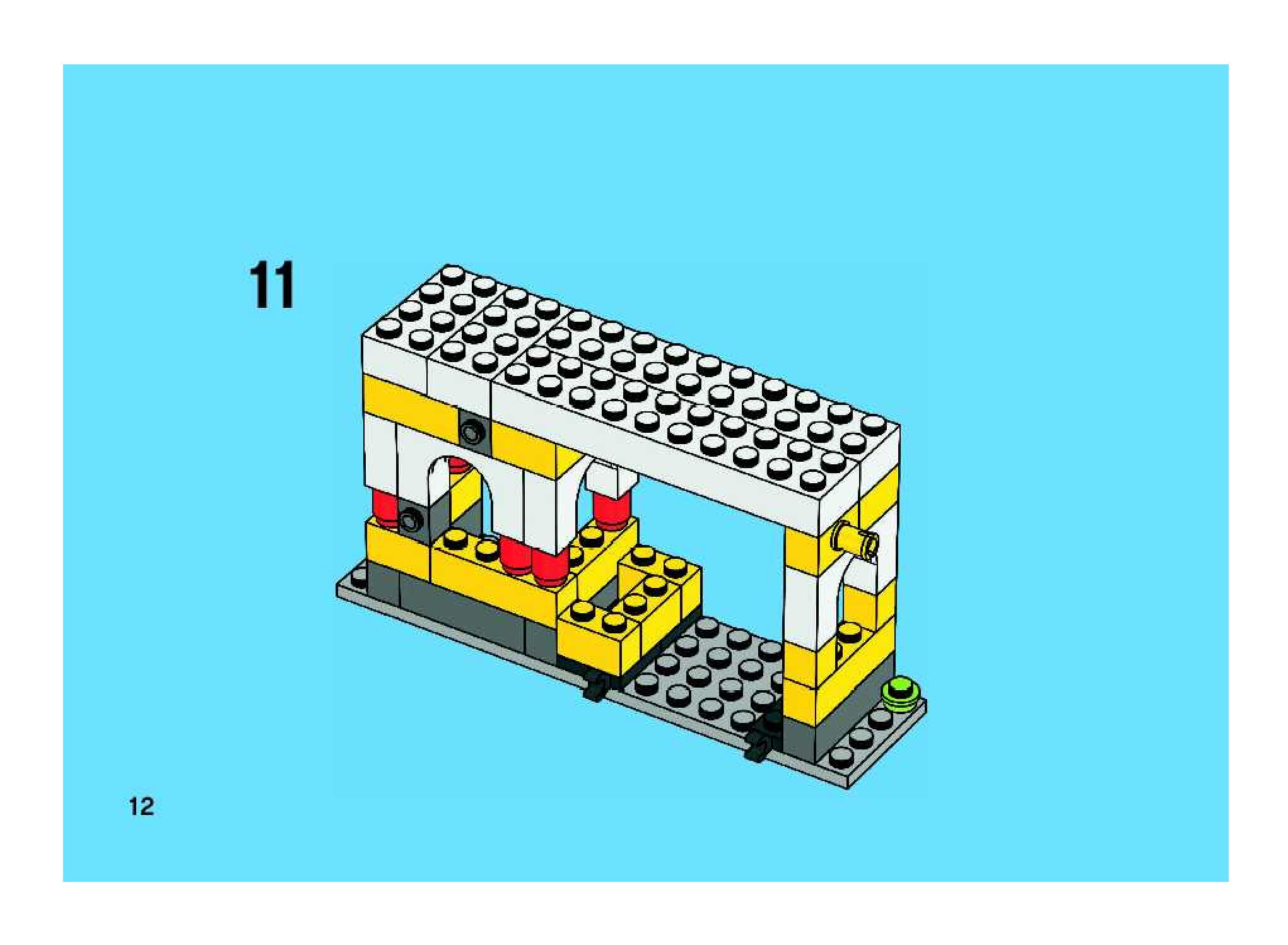 11

12