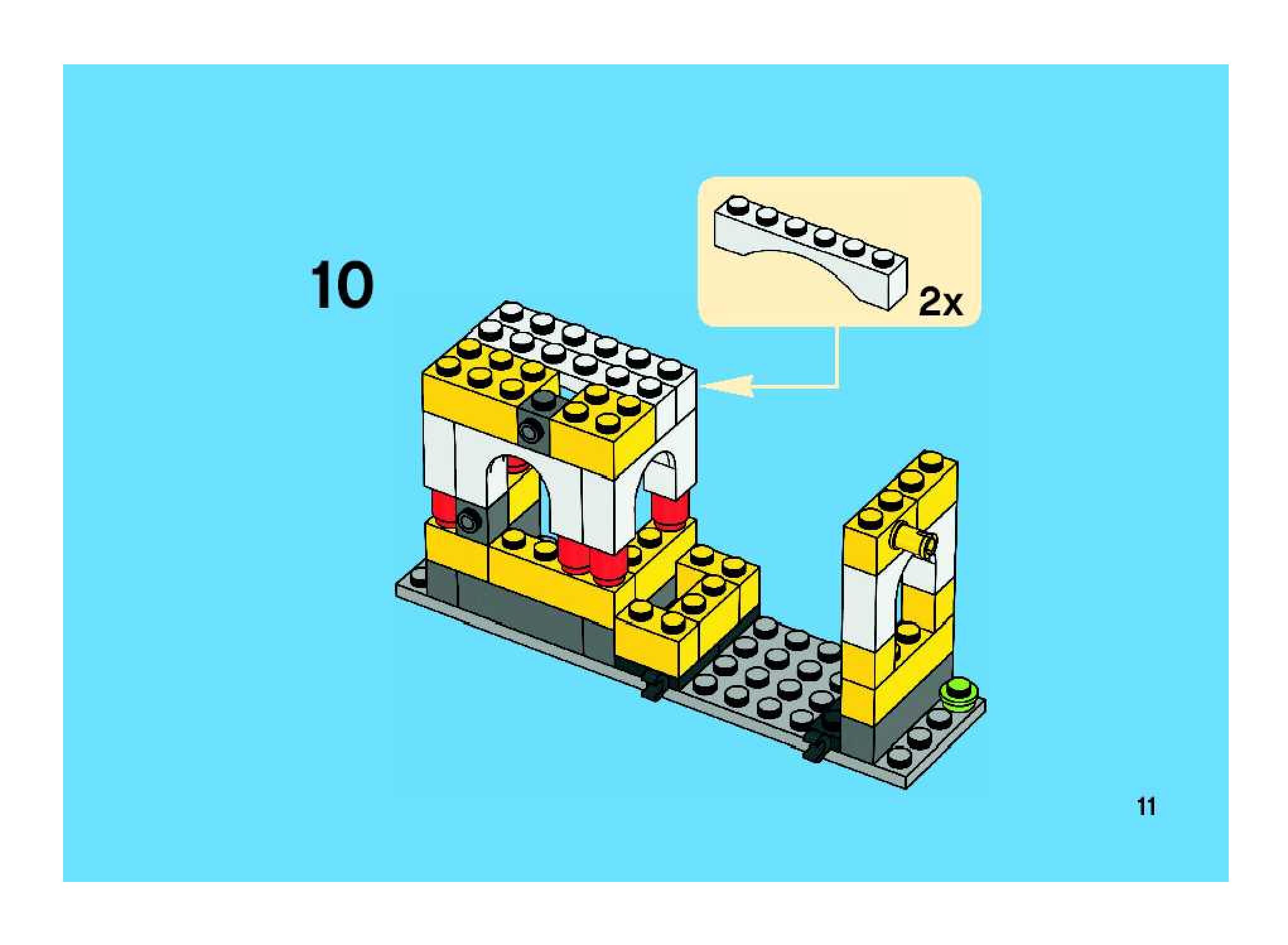 10

2x

11