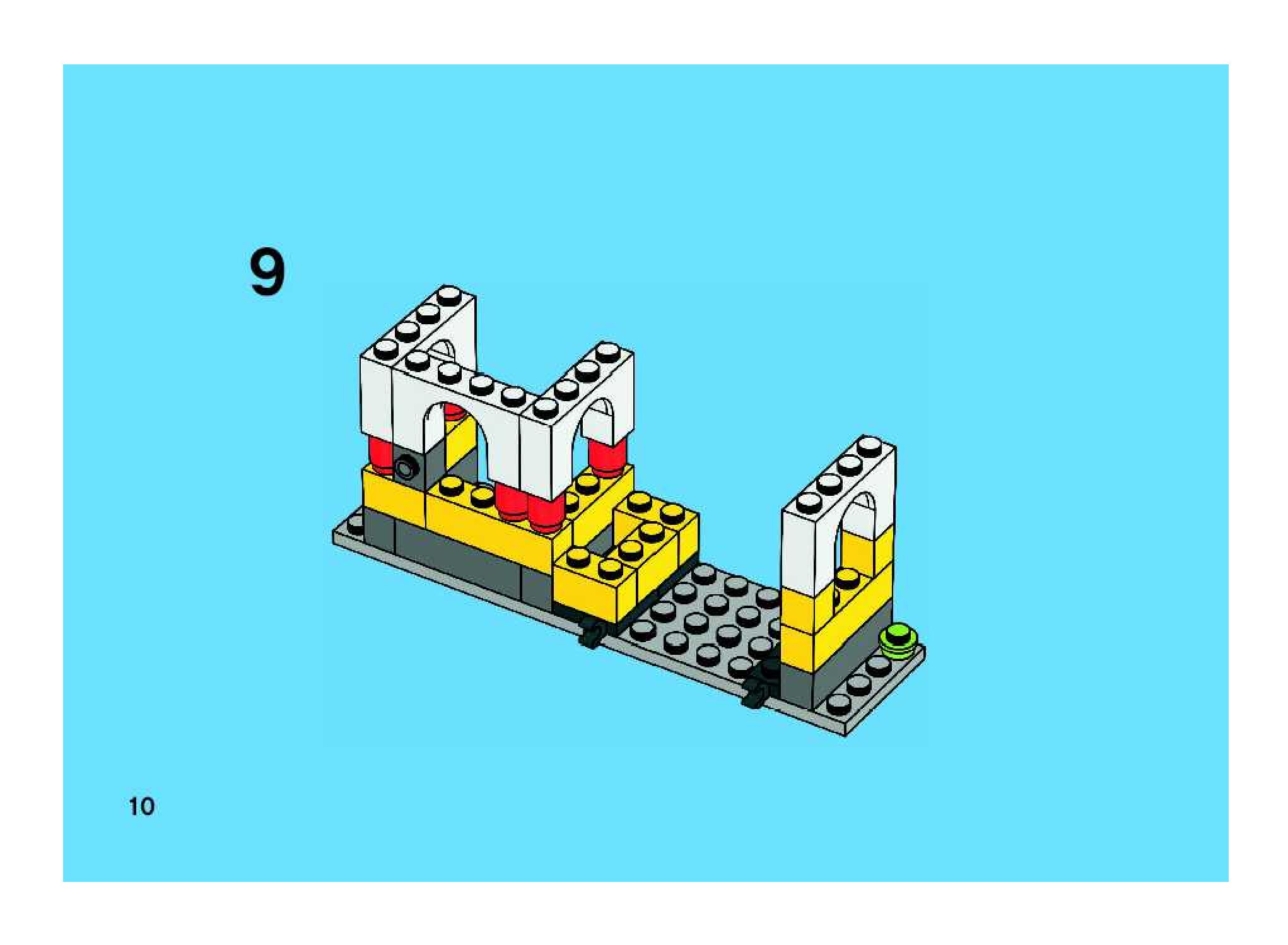 9

10