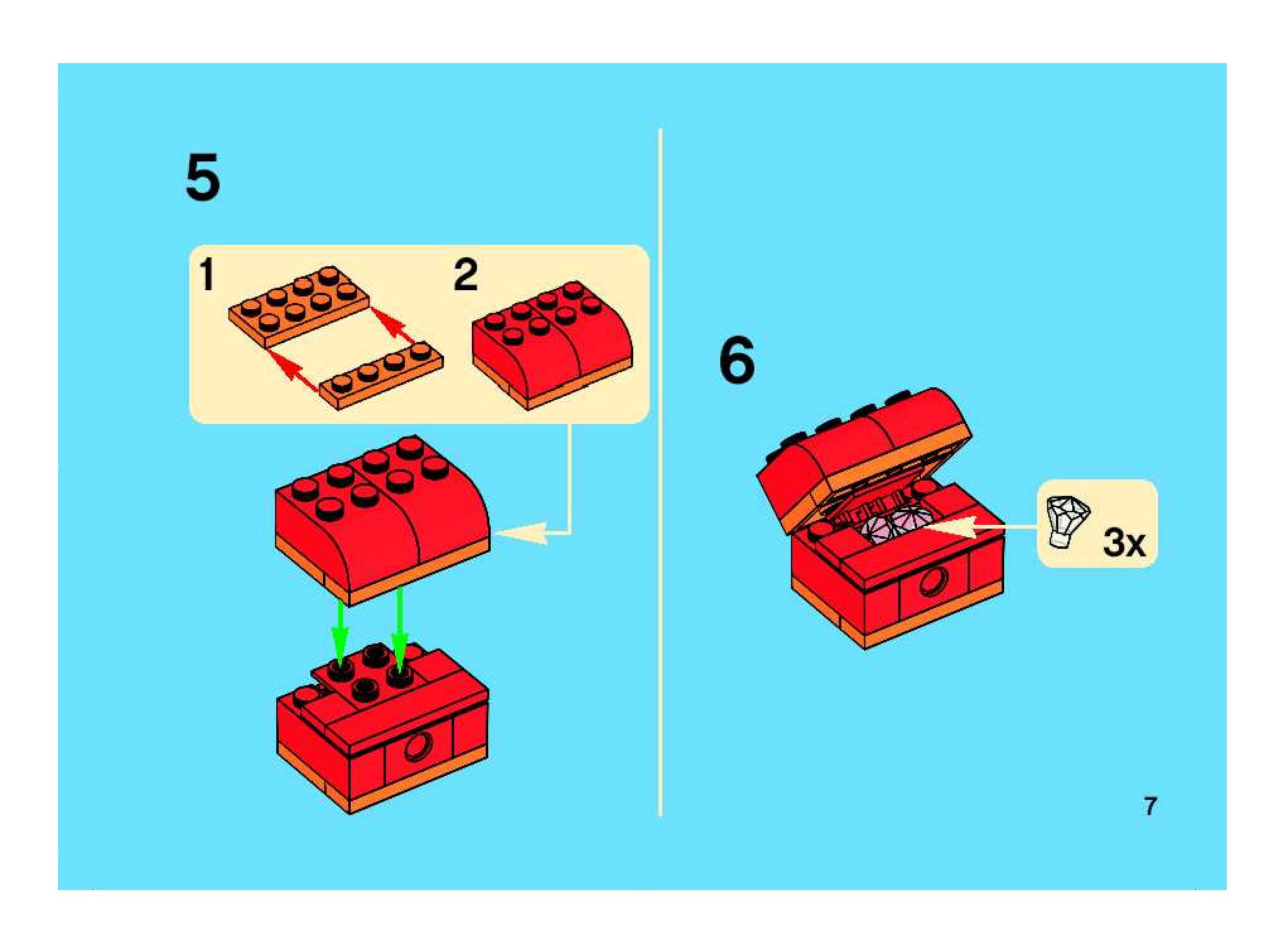 5

1

2

6

3x

7