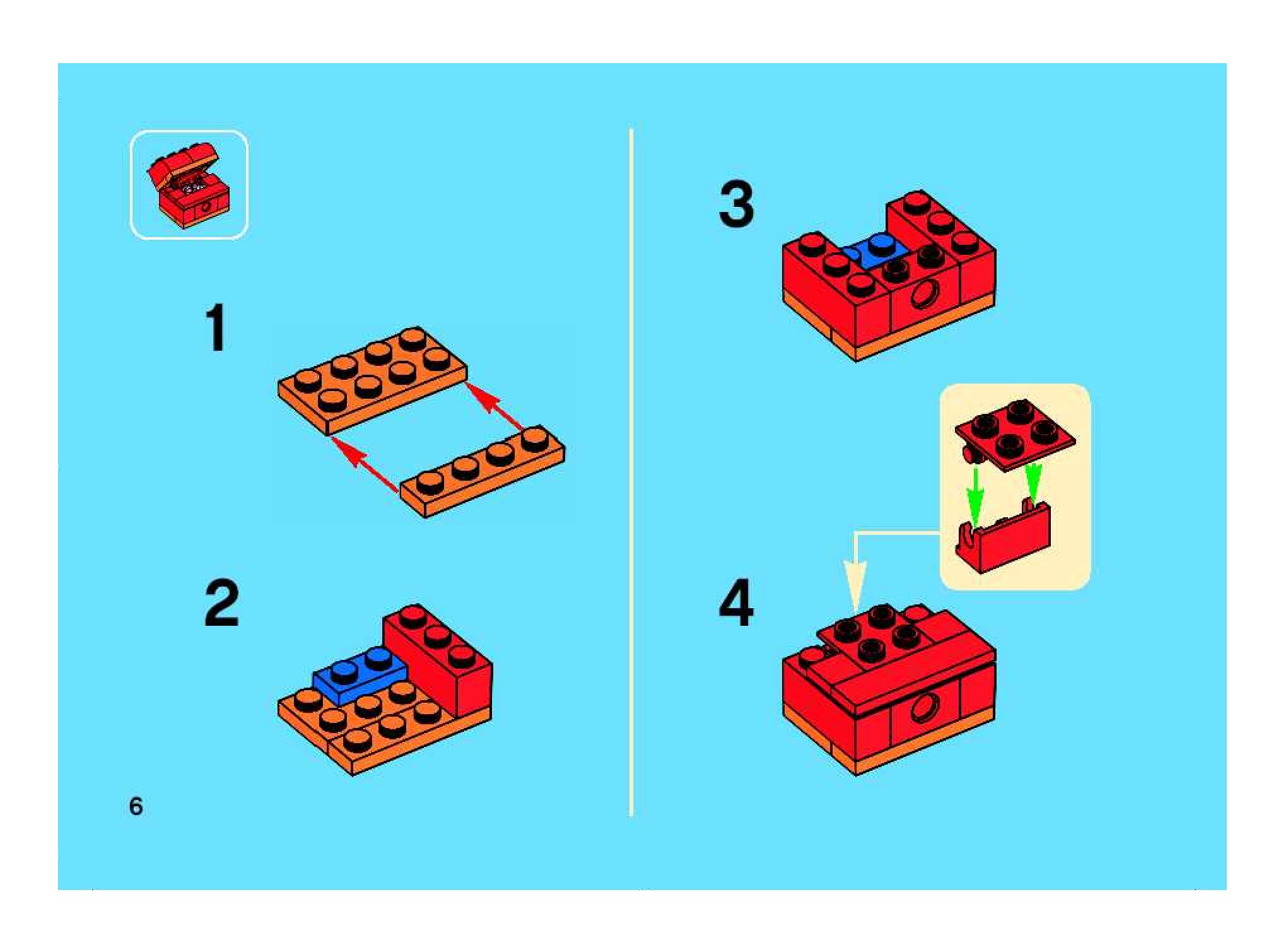 1

2

6

3

4