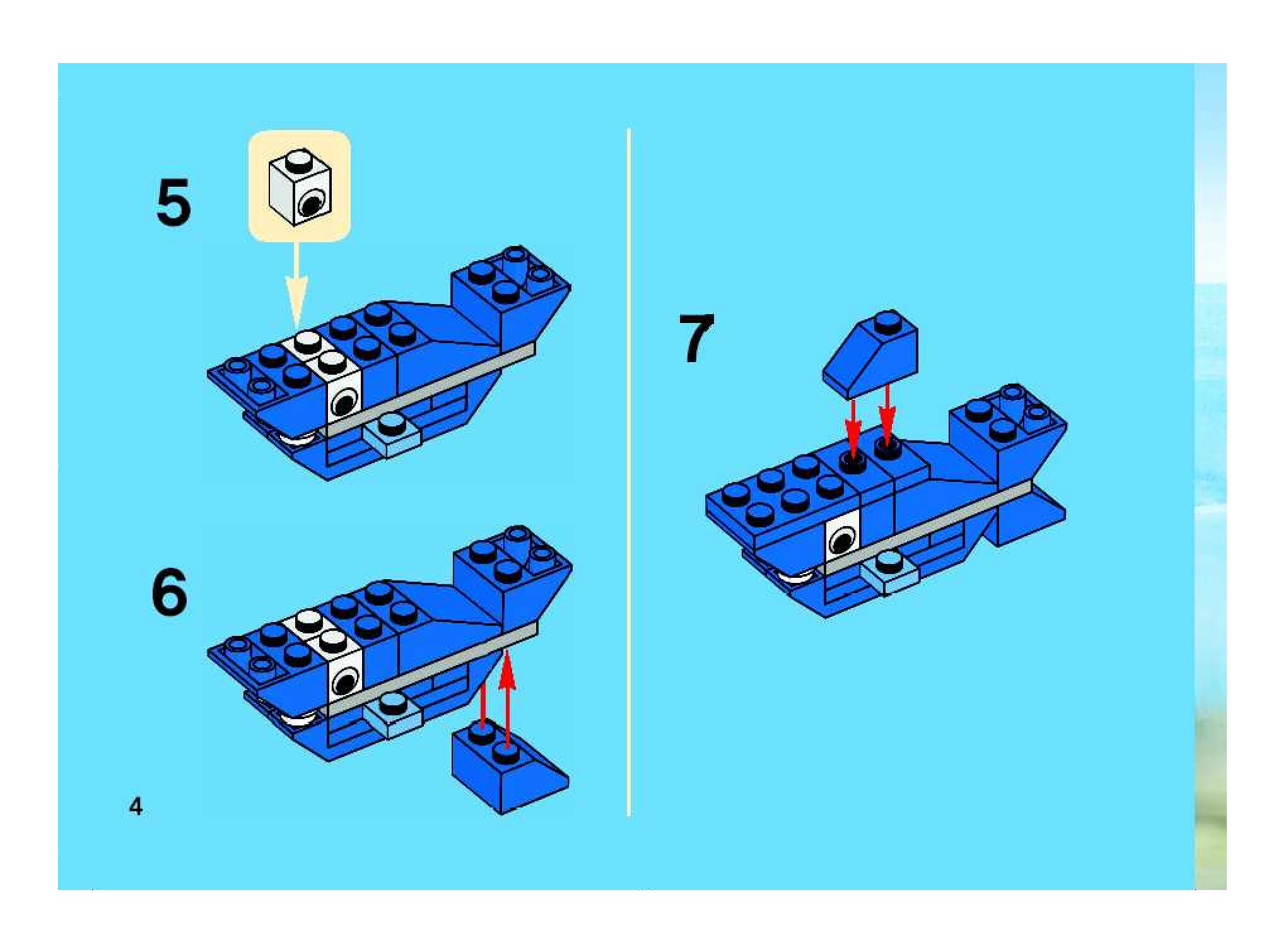 5

6

4

7