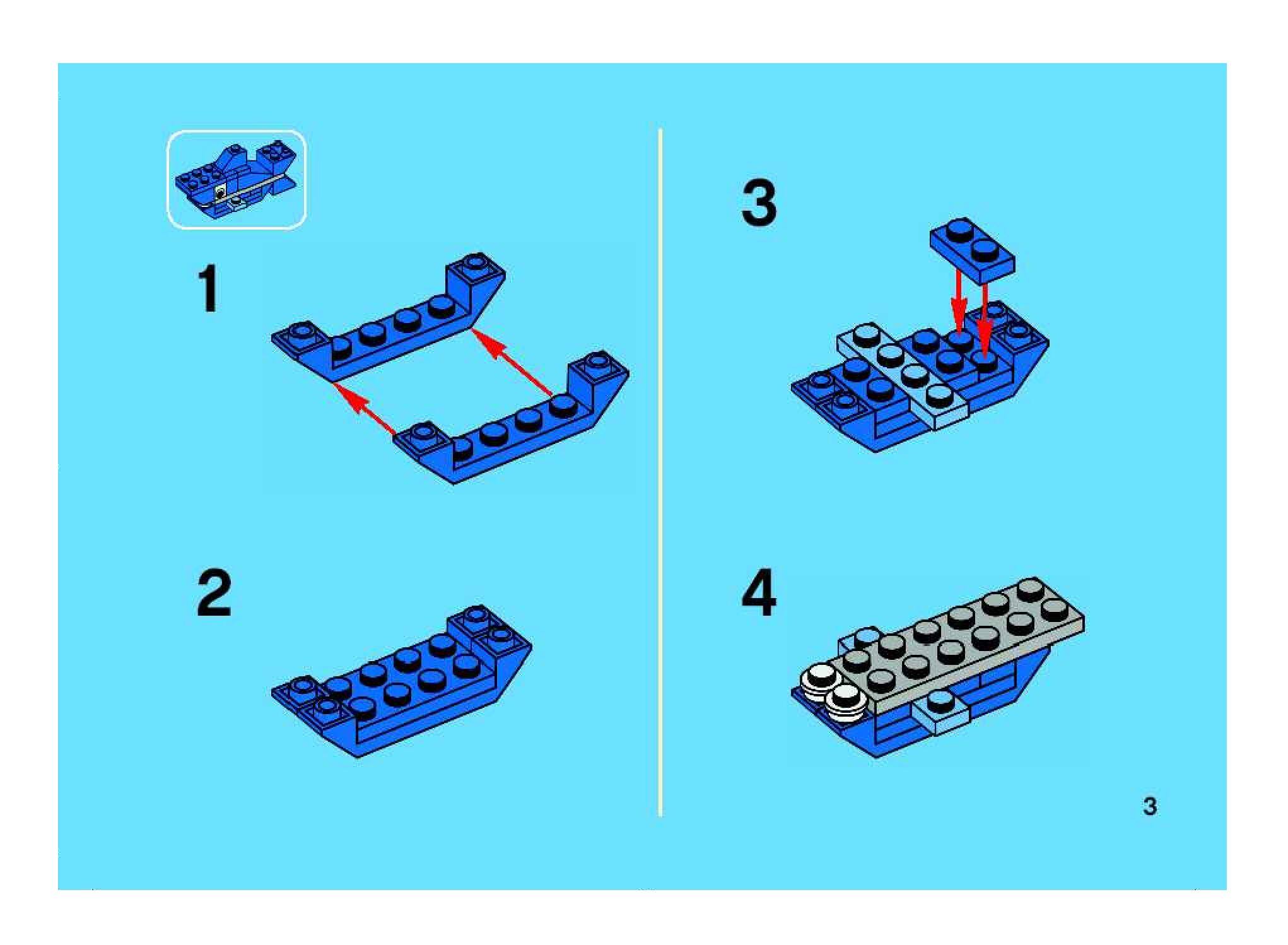 1

2

3

4

3