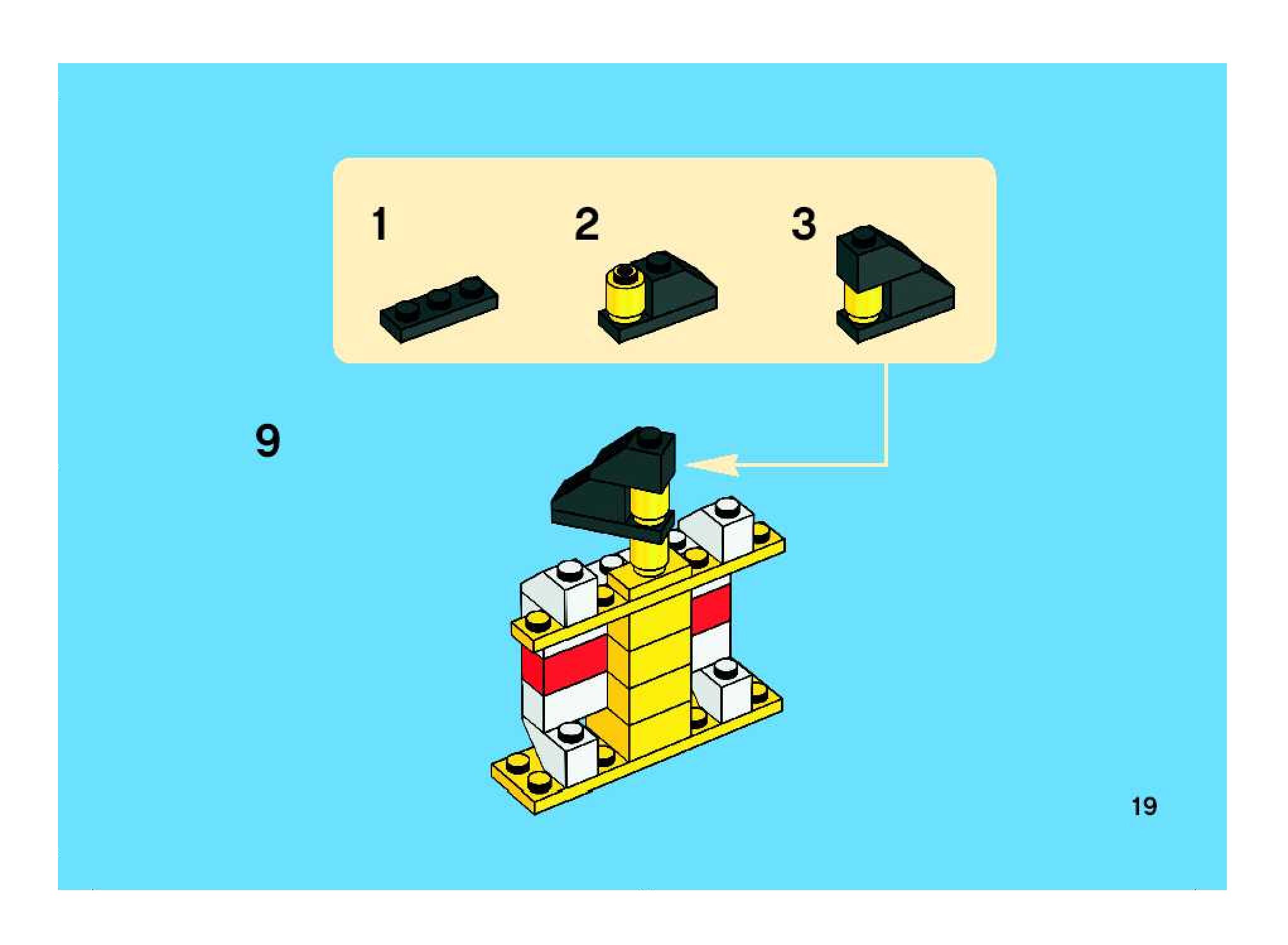 1

2

3

9

19