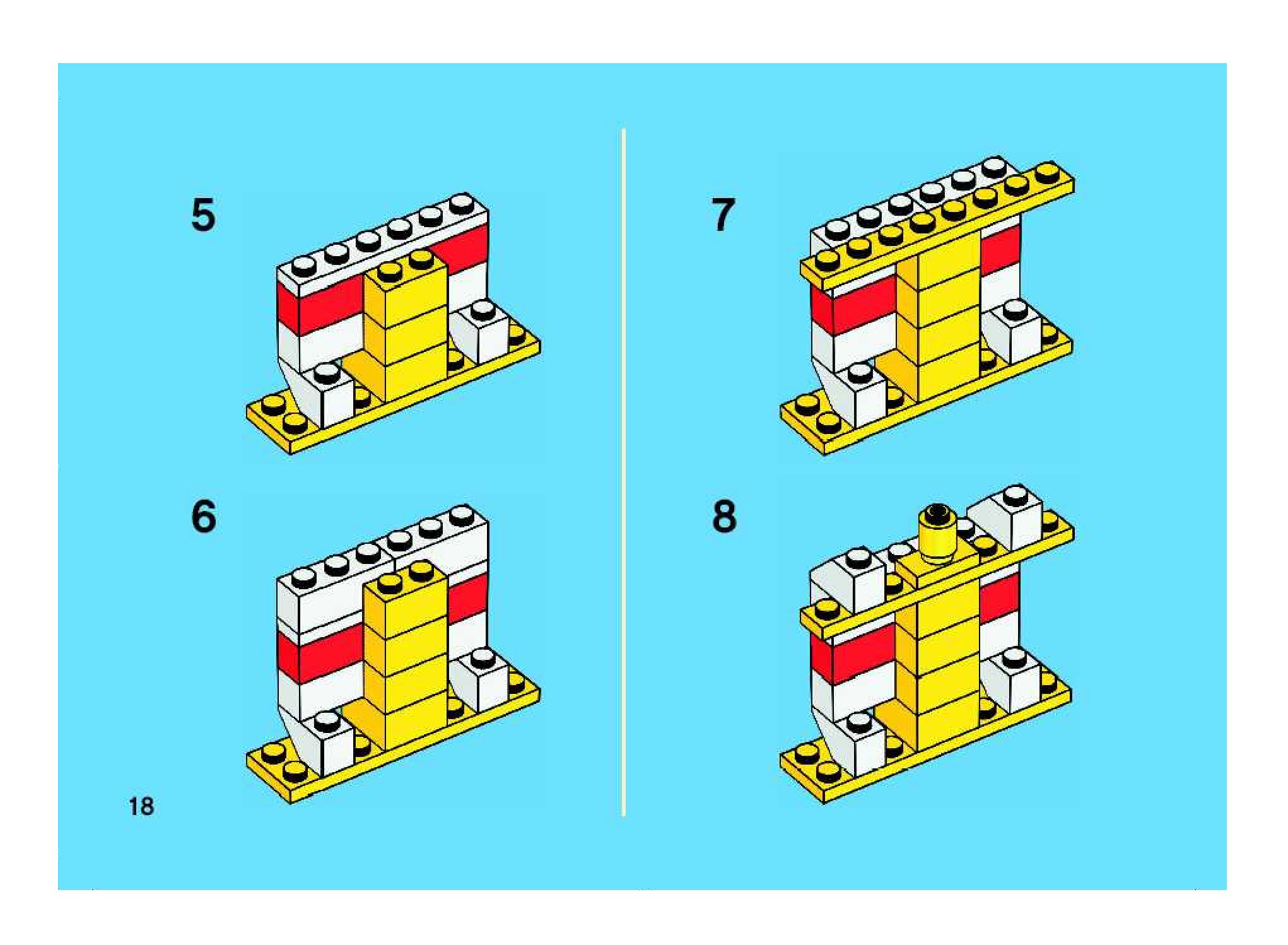 5

6

18

7

8