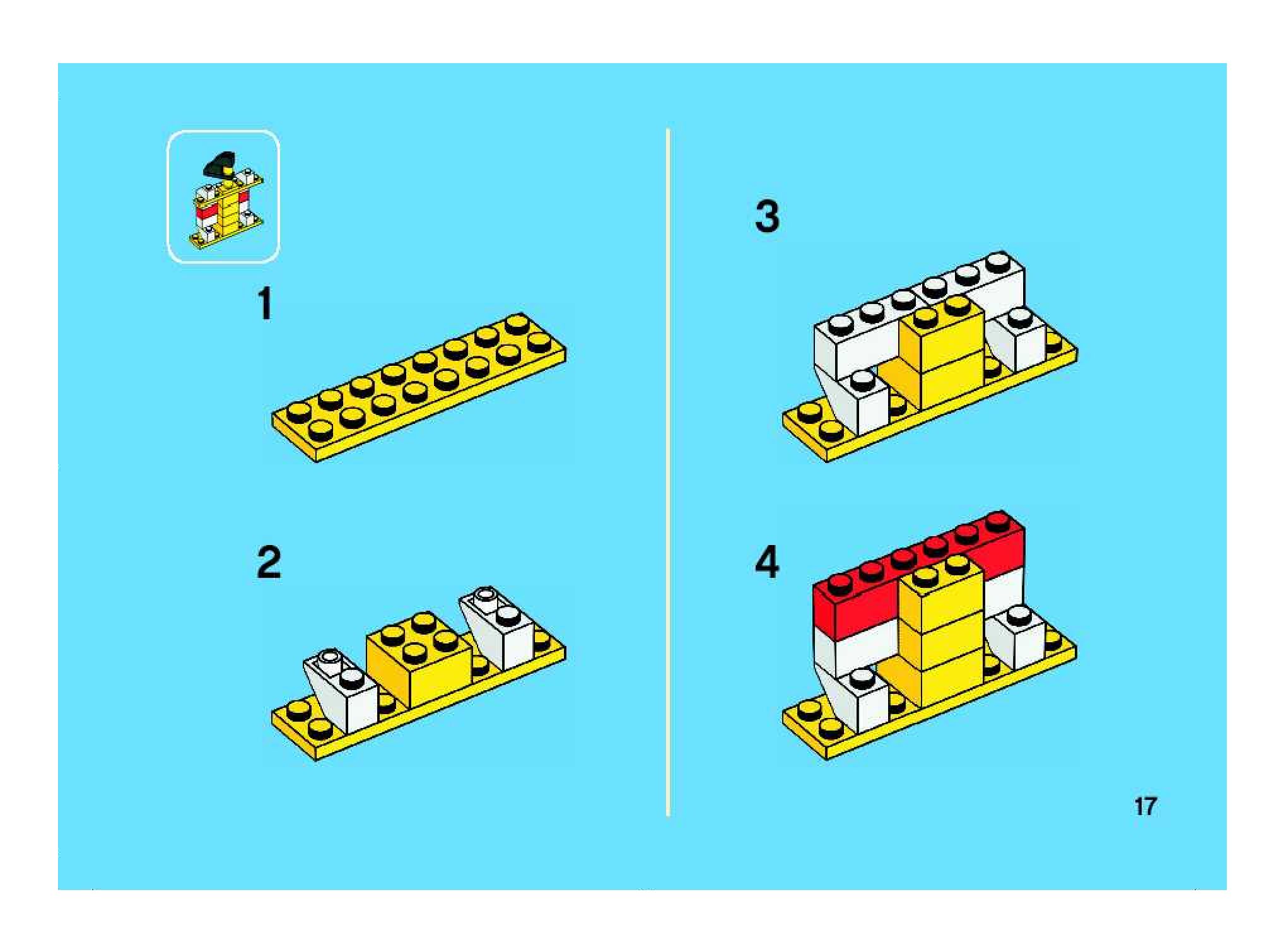 1

2

3

4

17