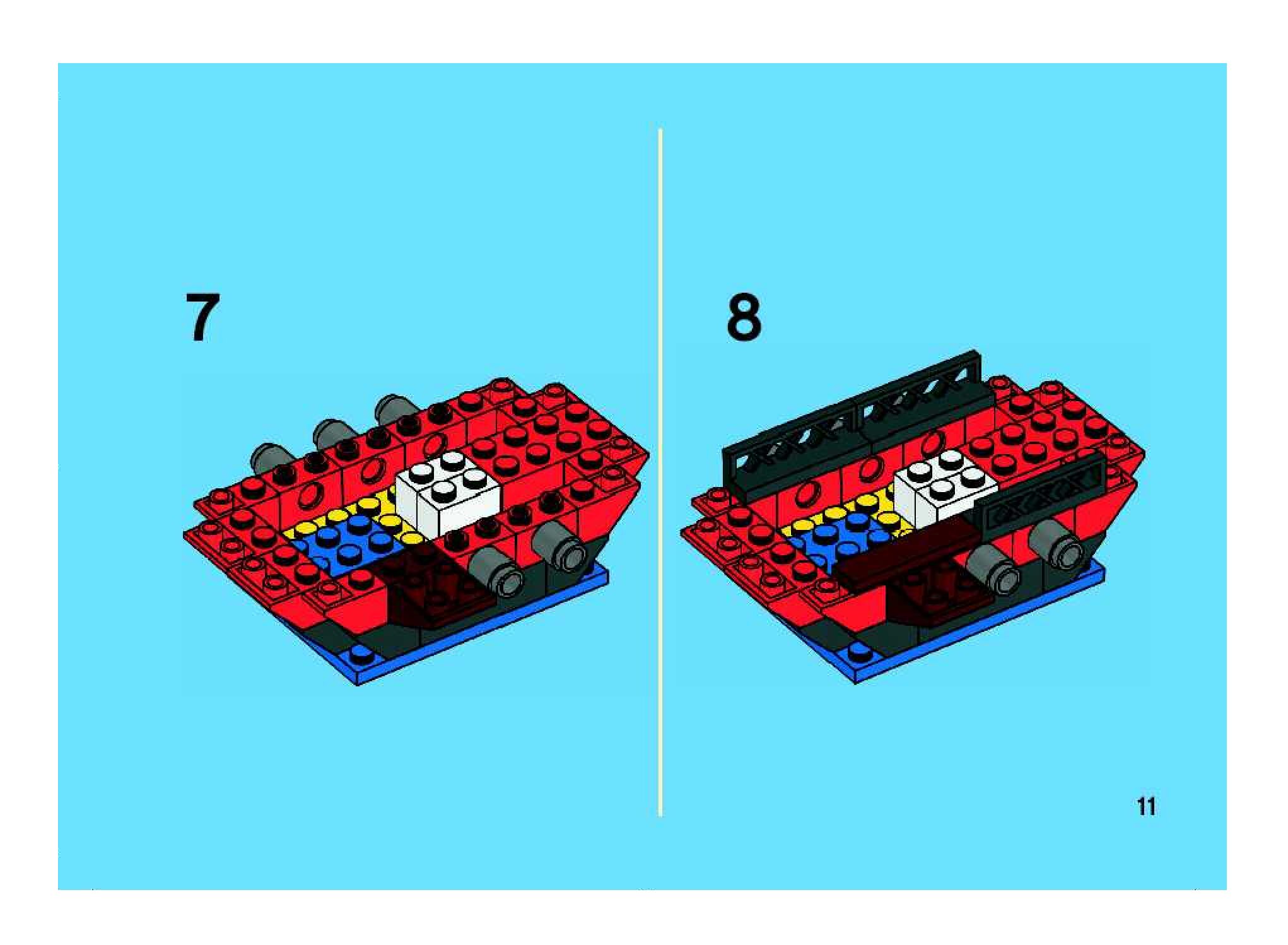 7

8

11