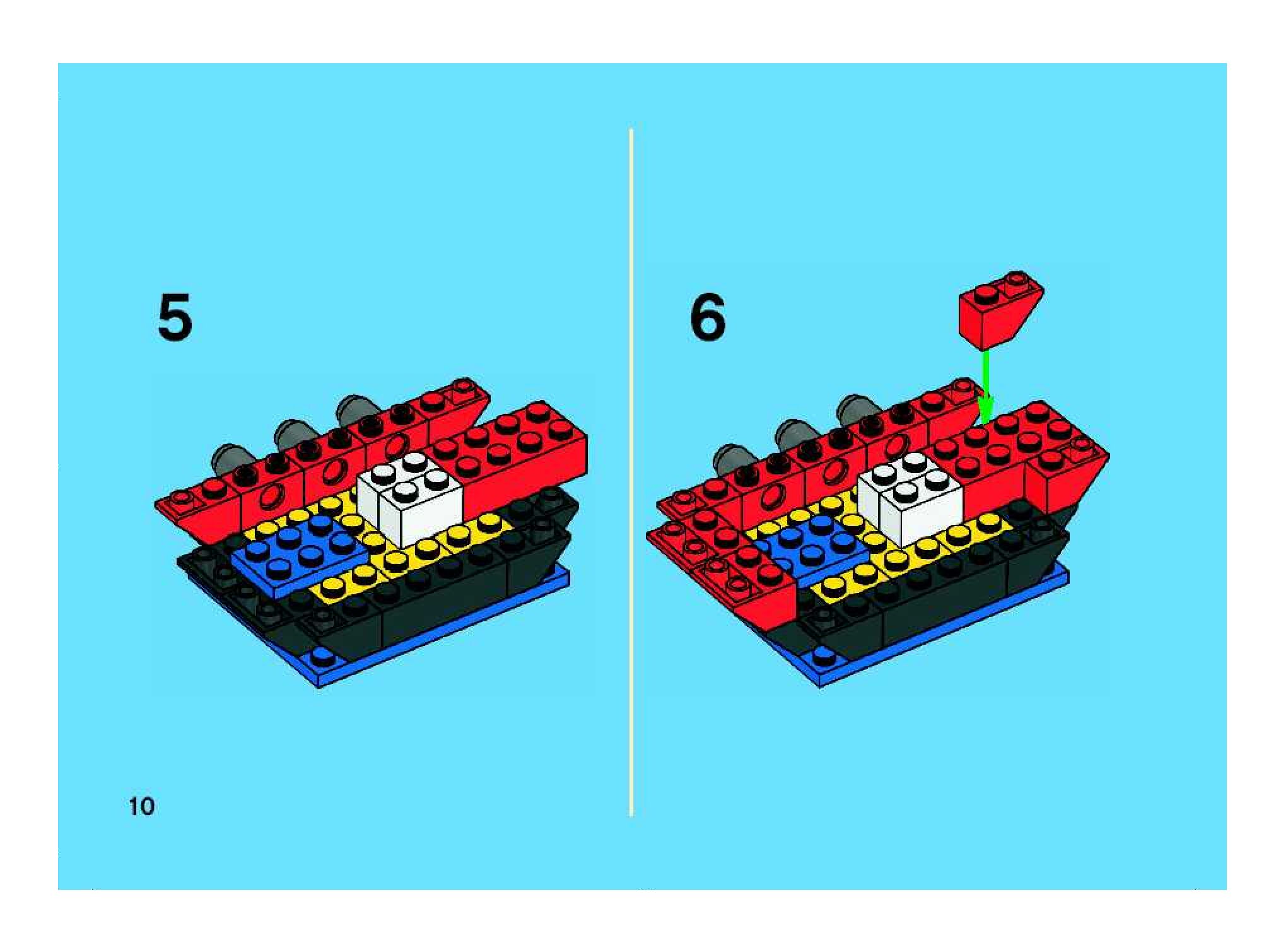 5

6

10