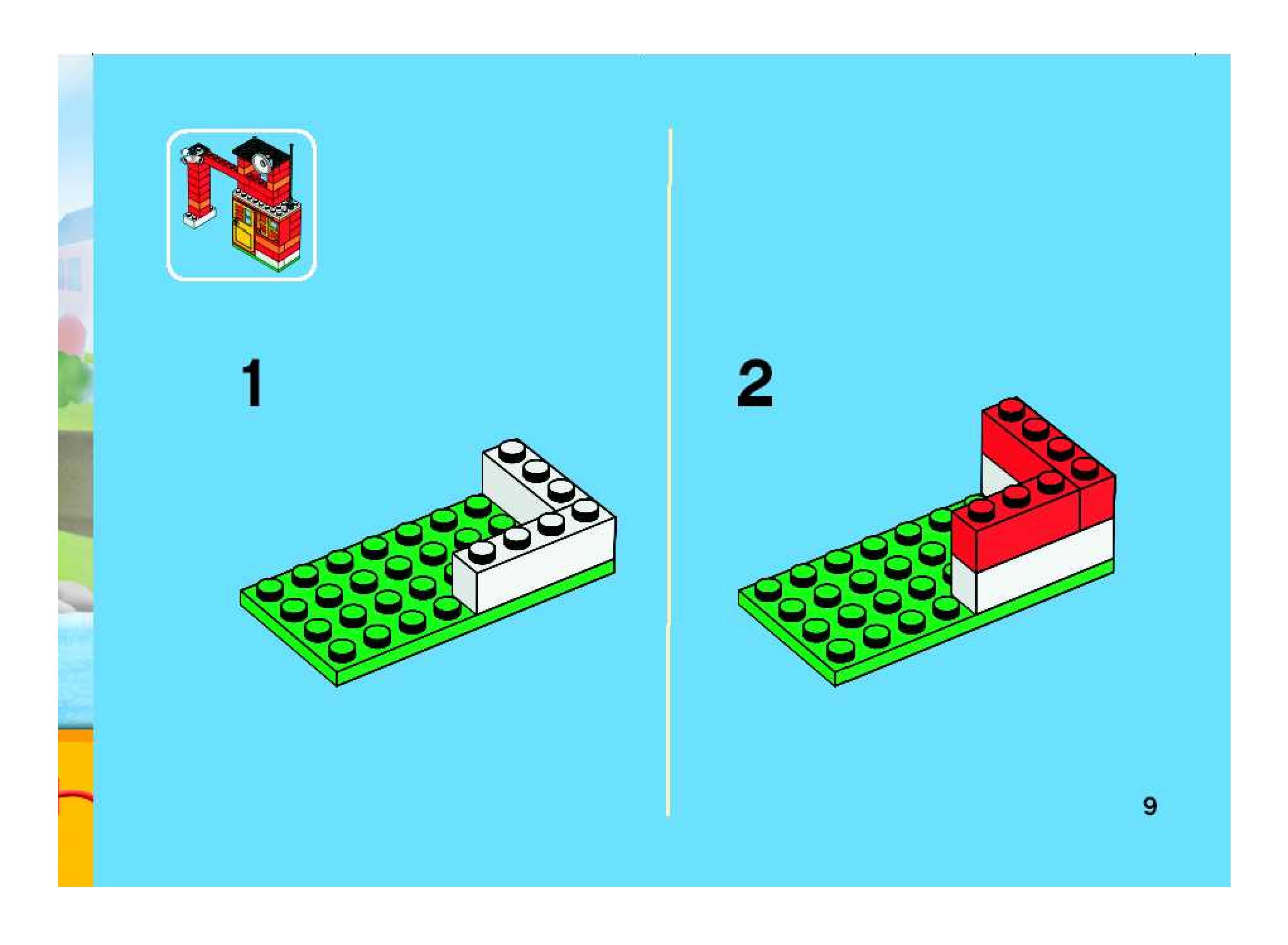 1

2

9