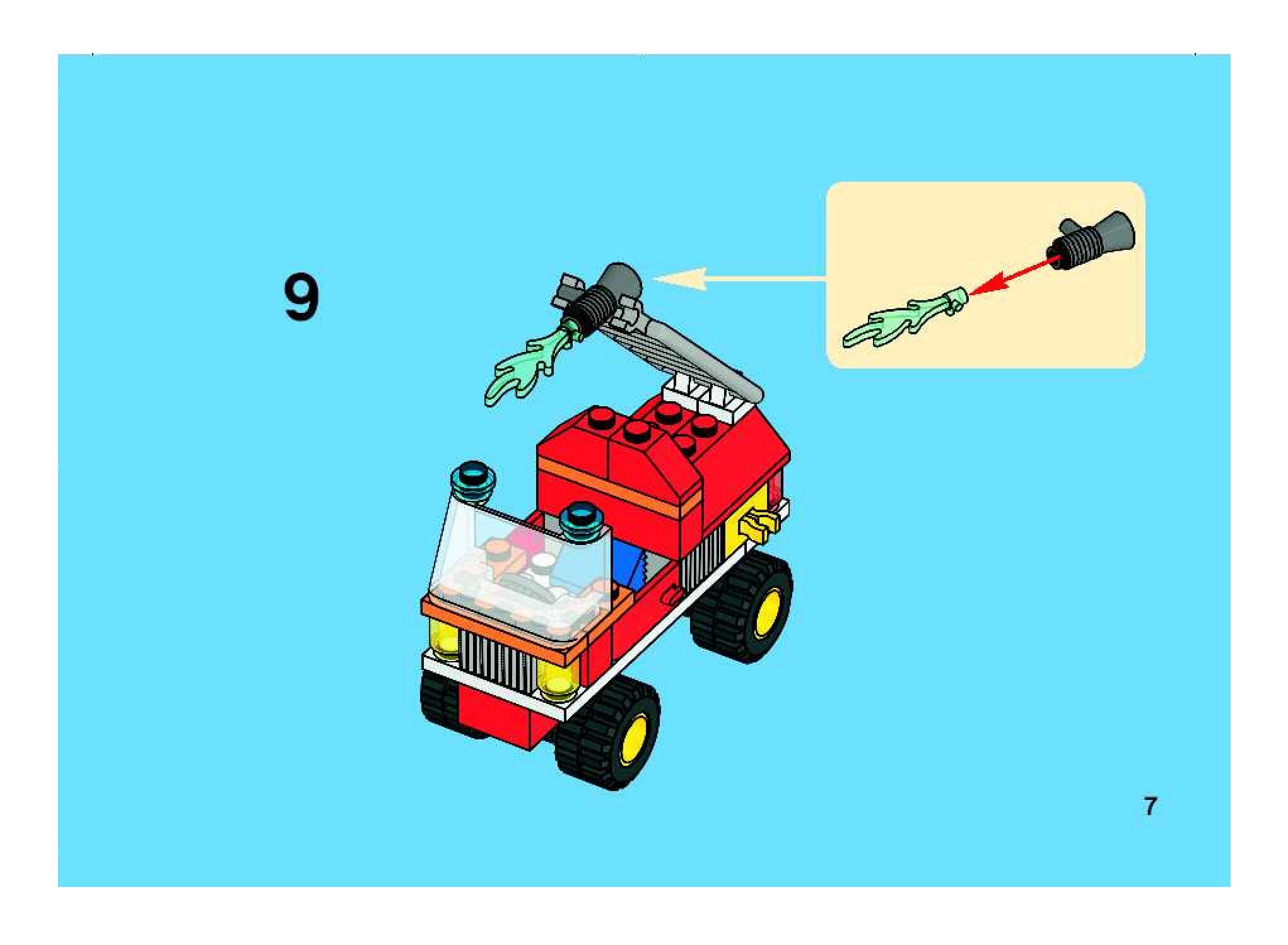 9

7