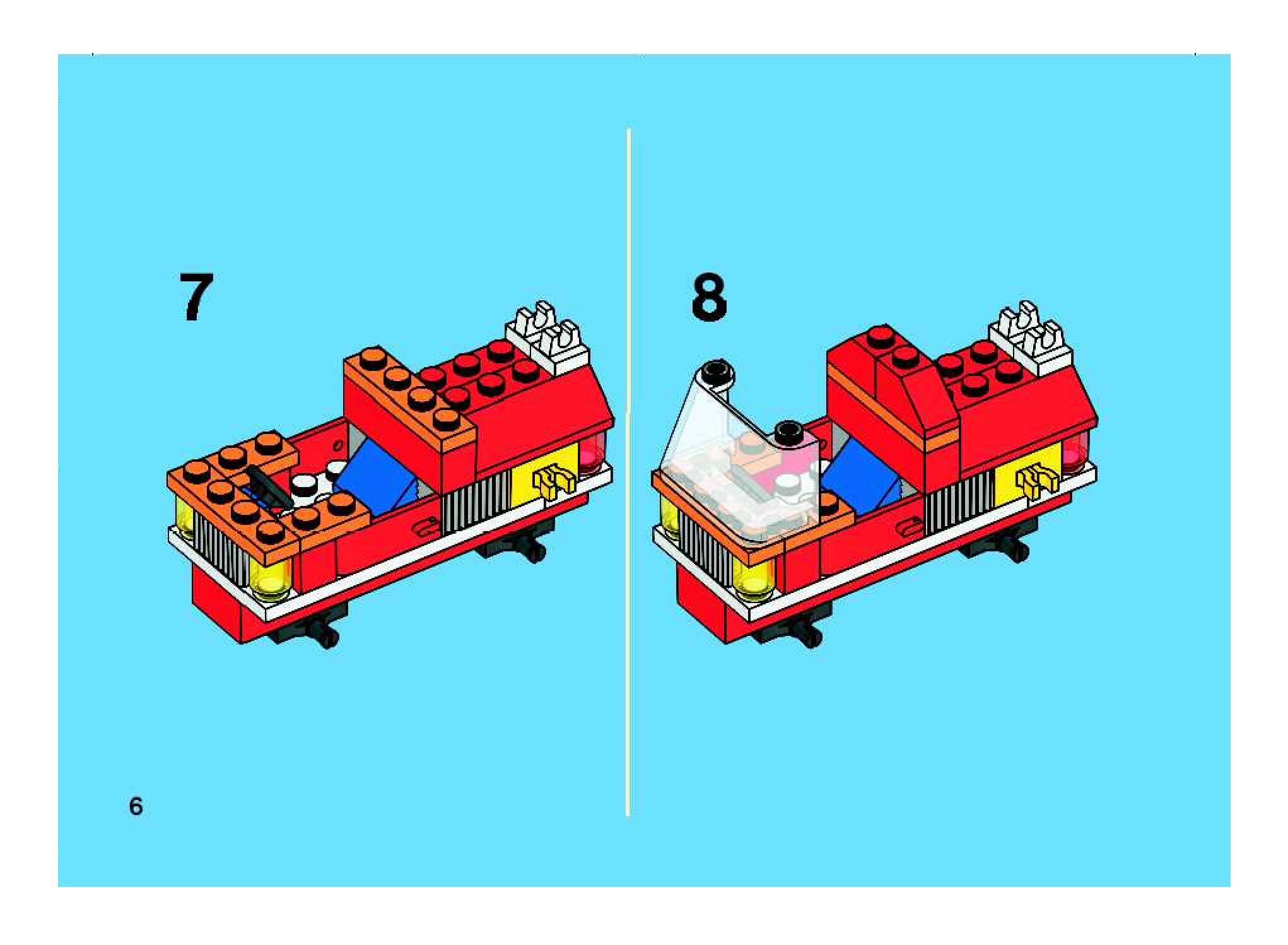 7

8

6