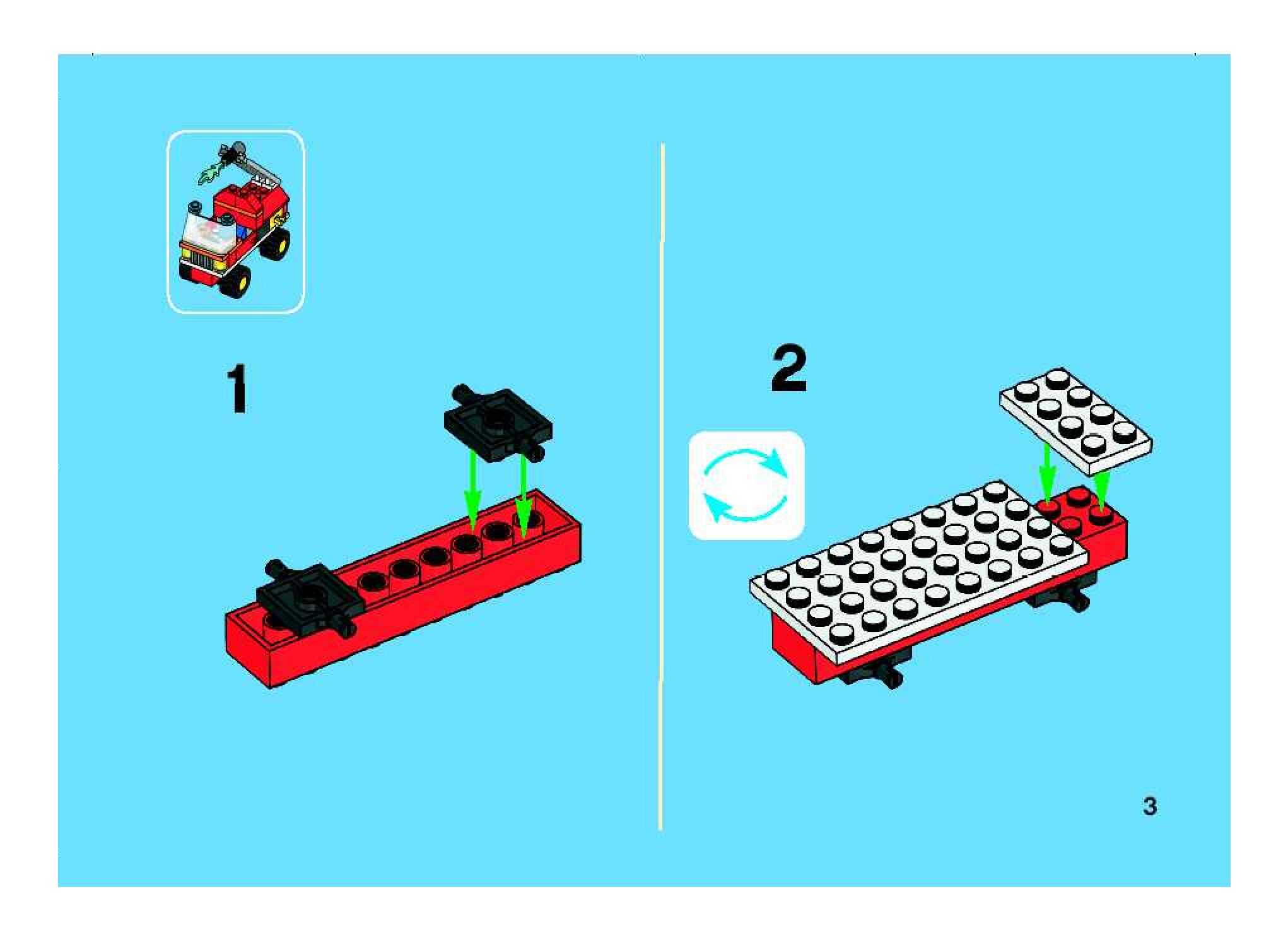 1

2

3