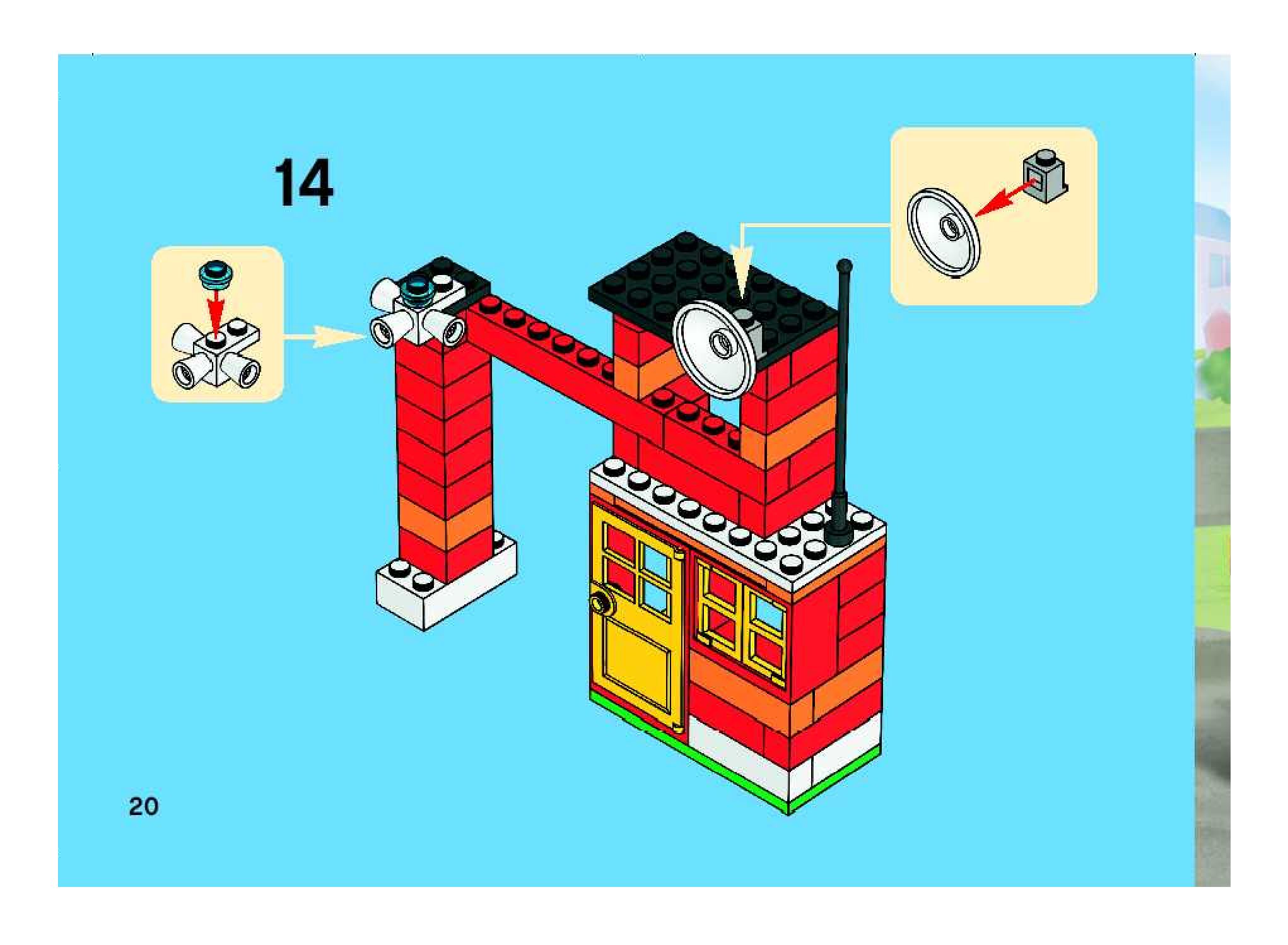 14

20