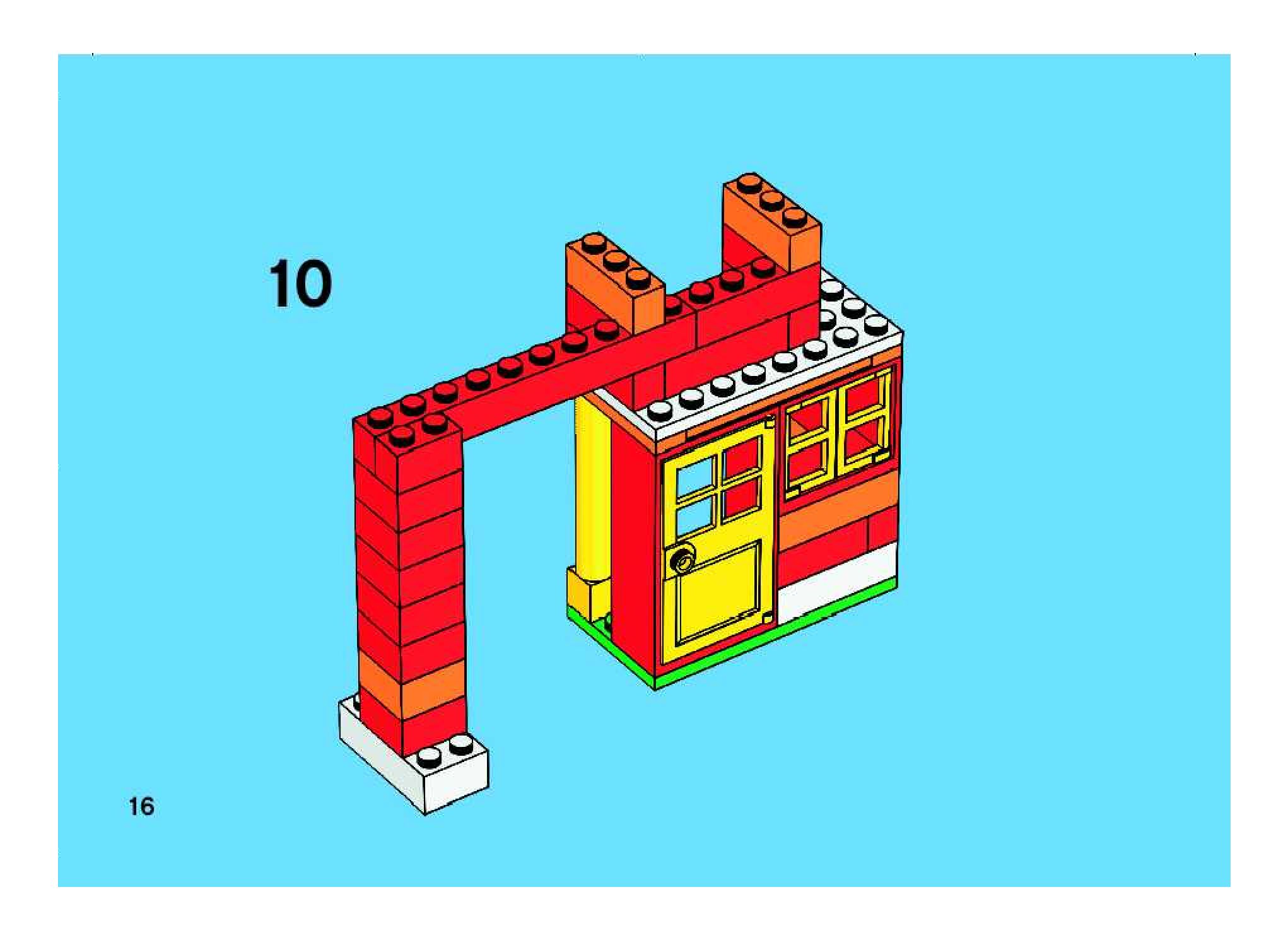 10

16