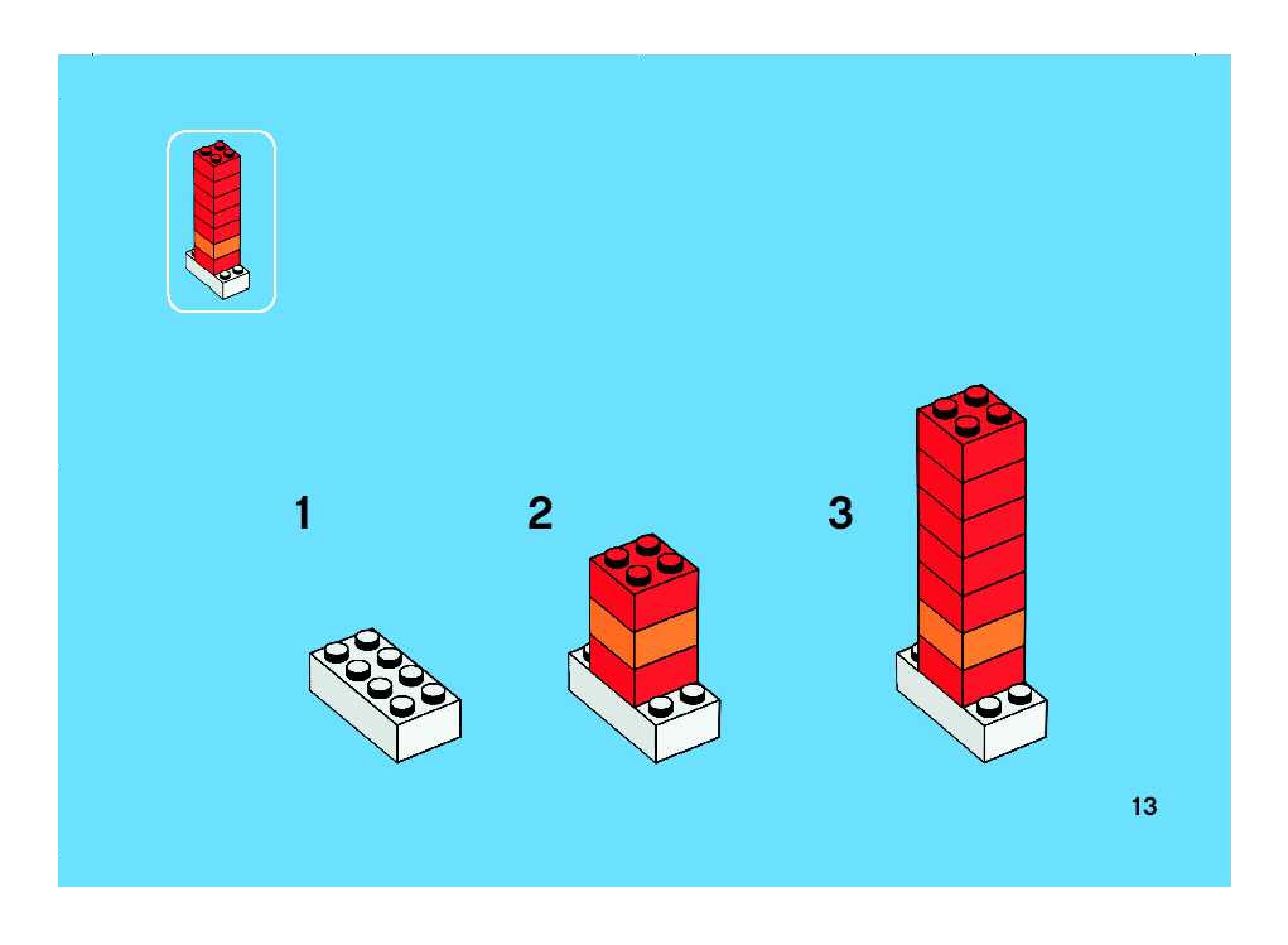 1

2

3

13