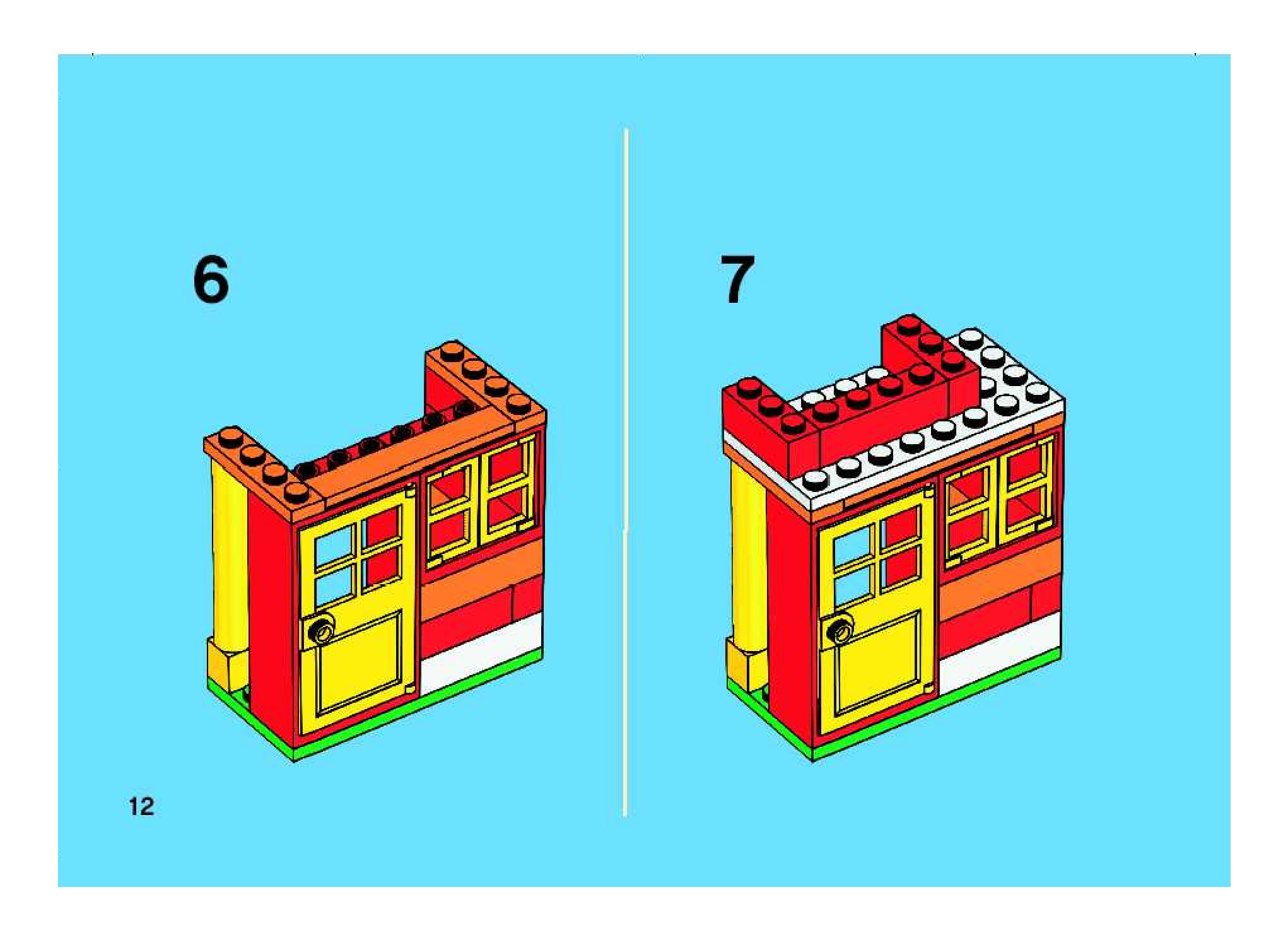 6

7

12