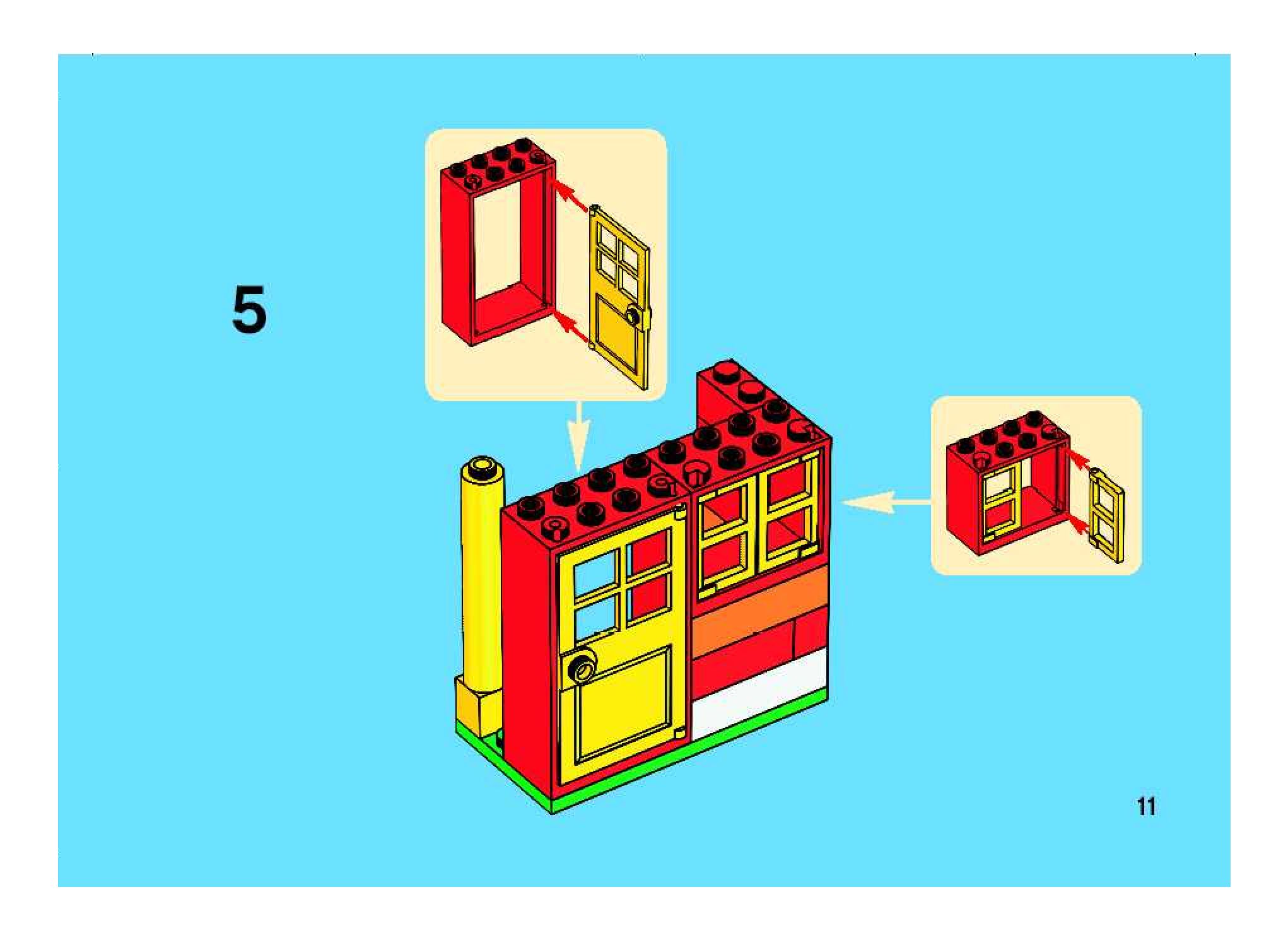 5

11