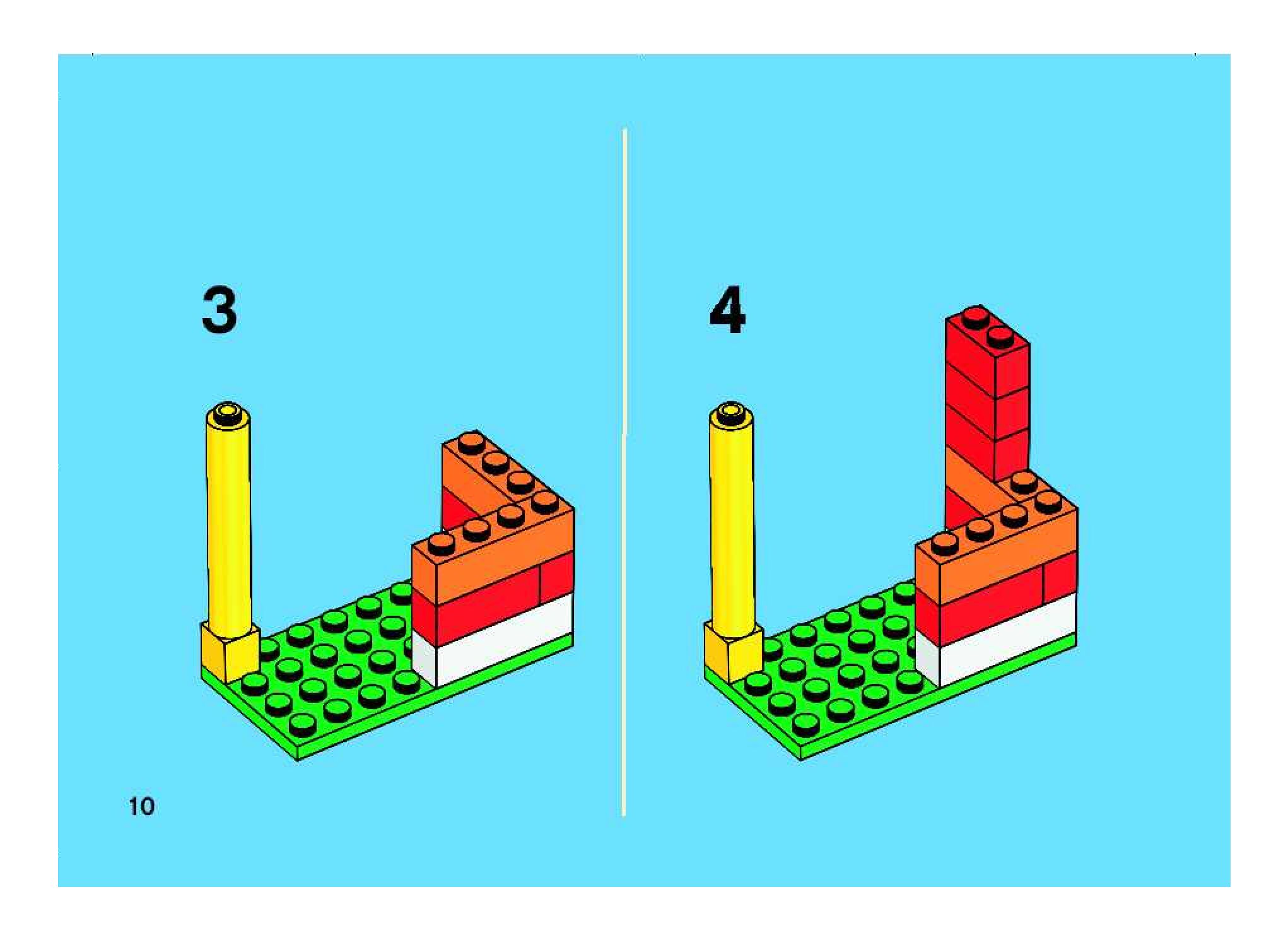 3

4

10