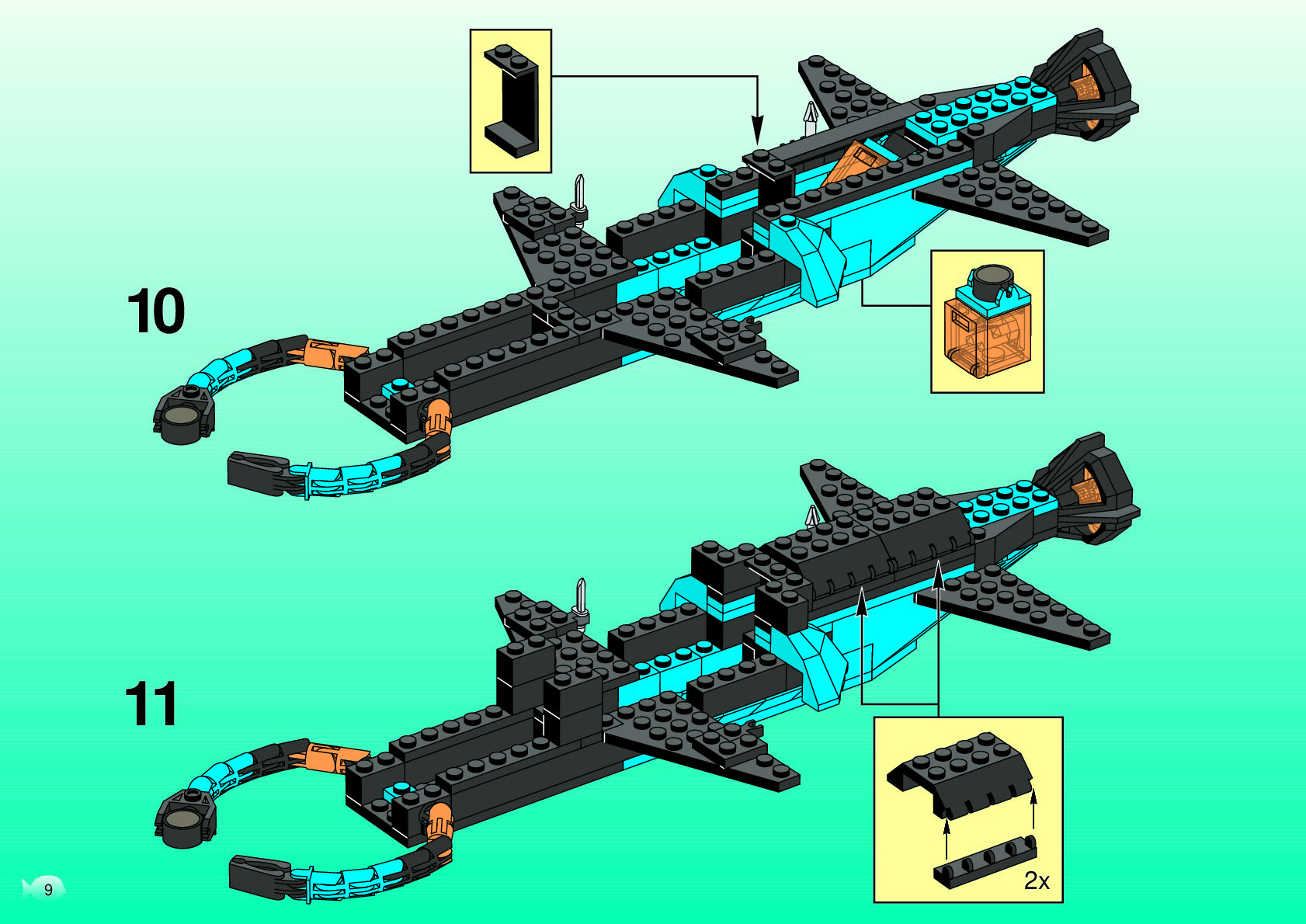 10

11

2x

9