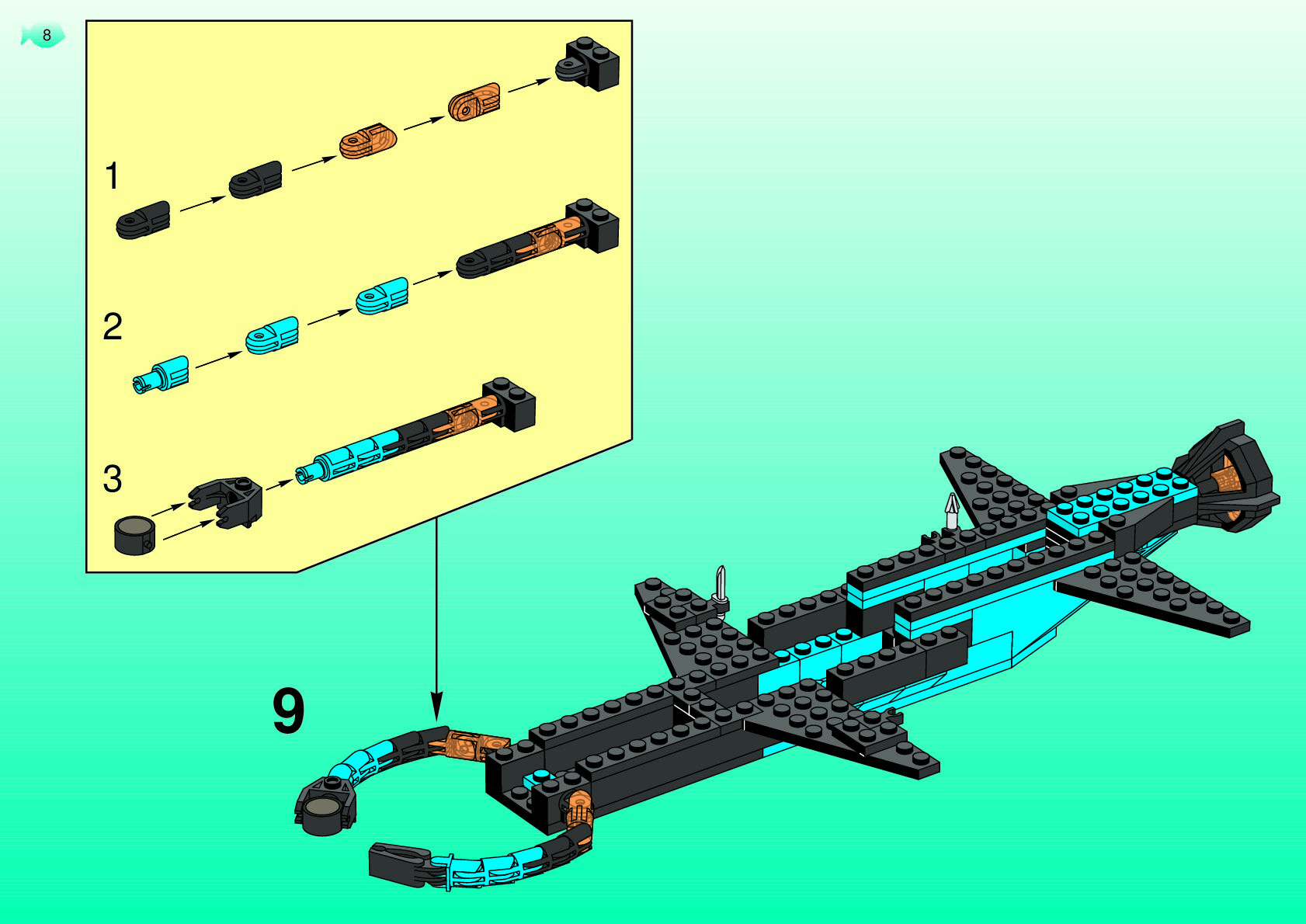 8

1

2

3

9