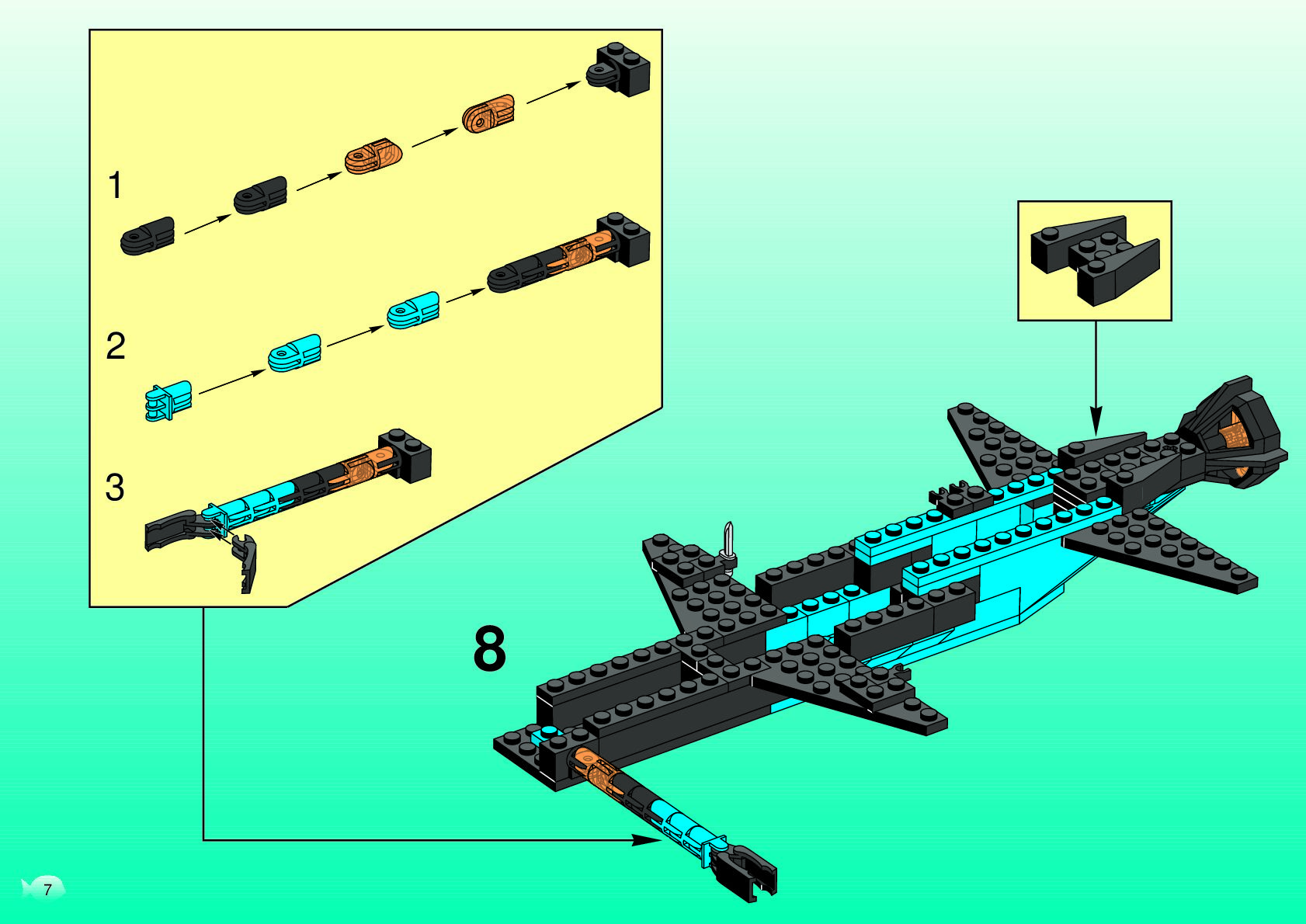 1

2

3

8

7