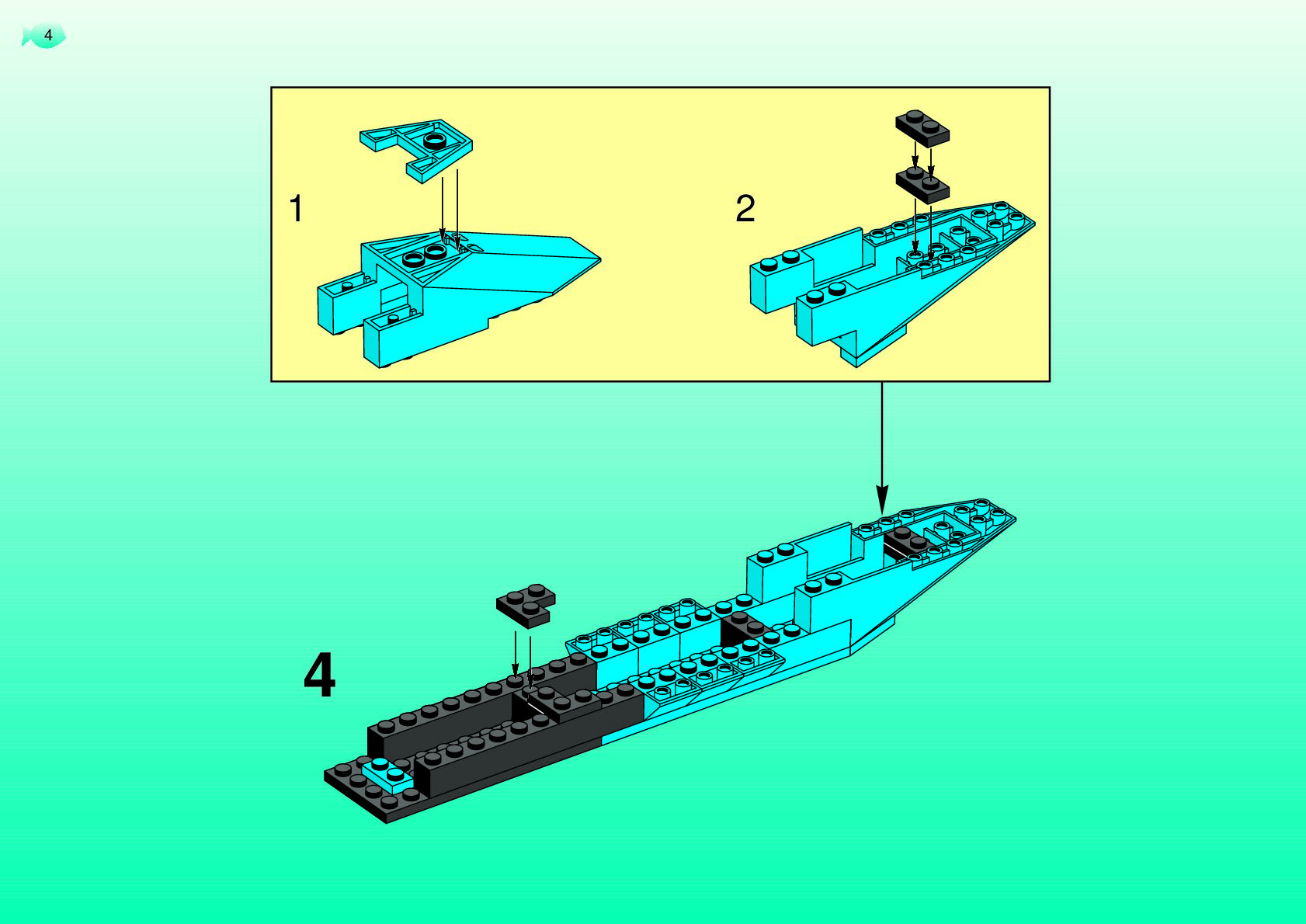 4

1

2

4