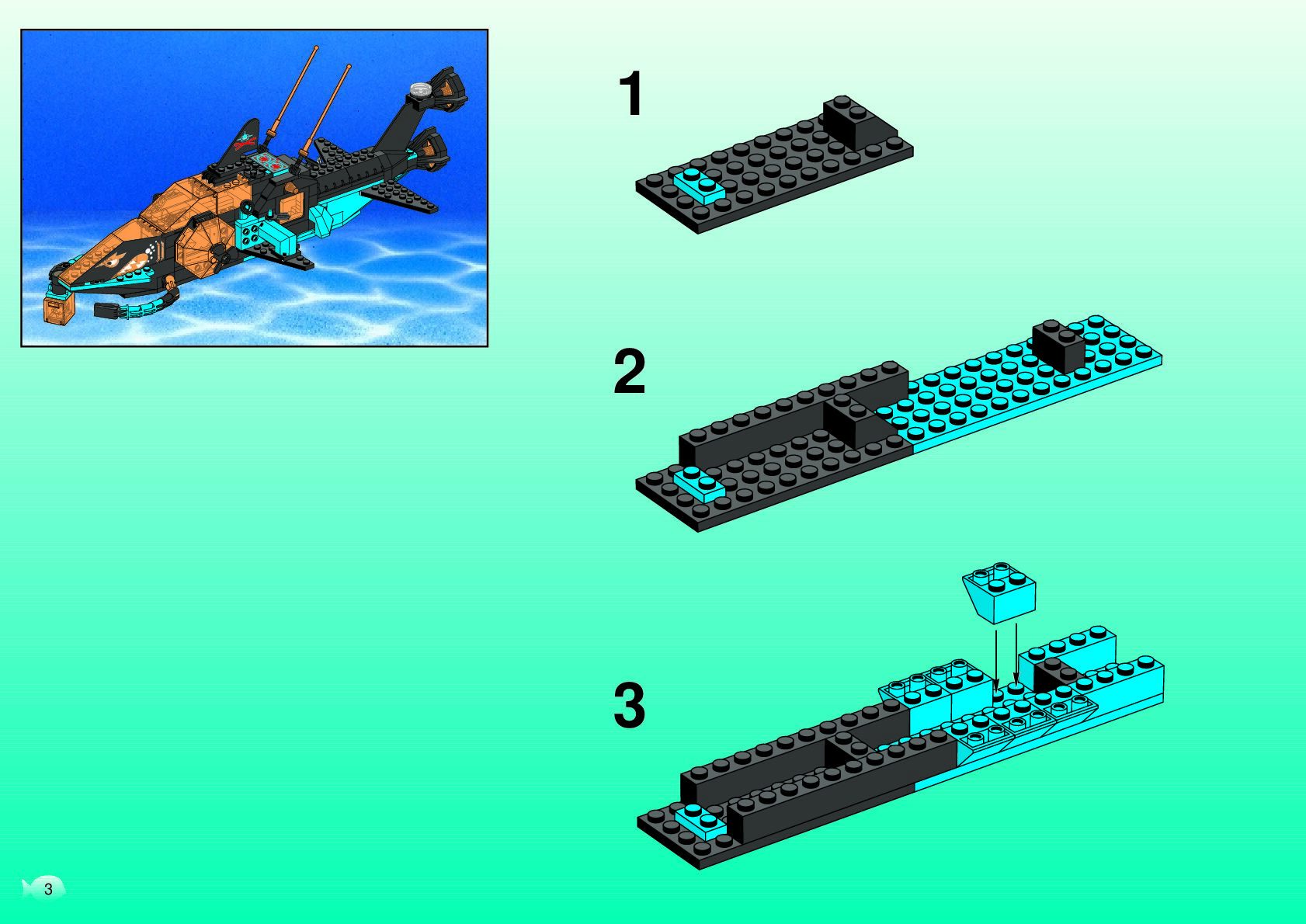 1

2

3

3